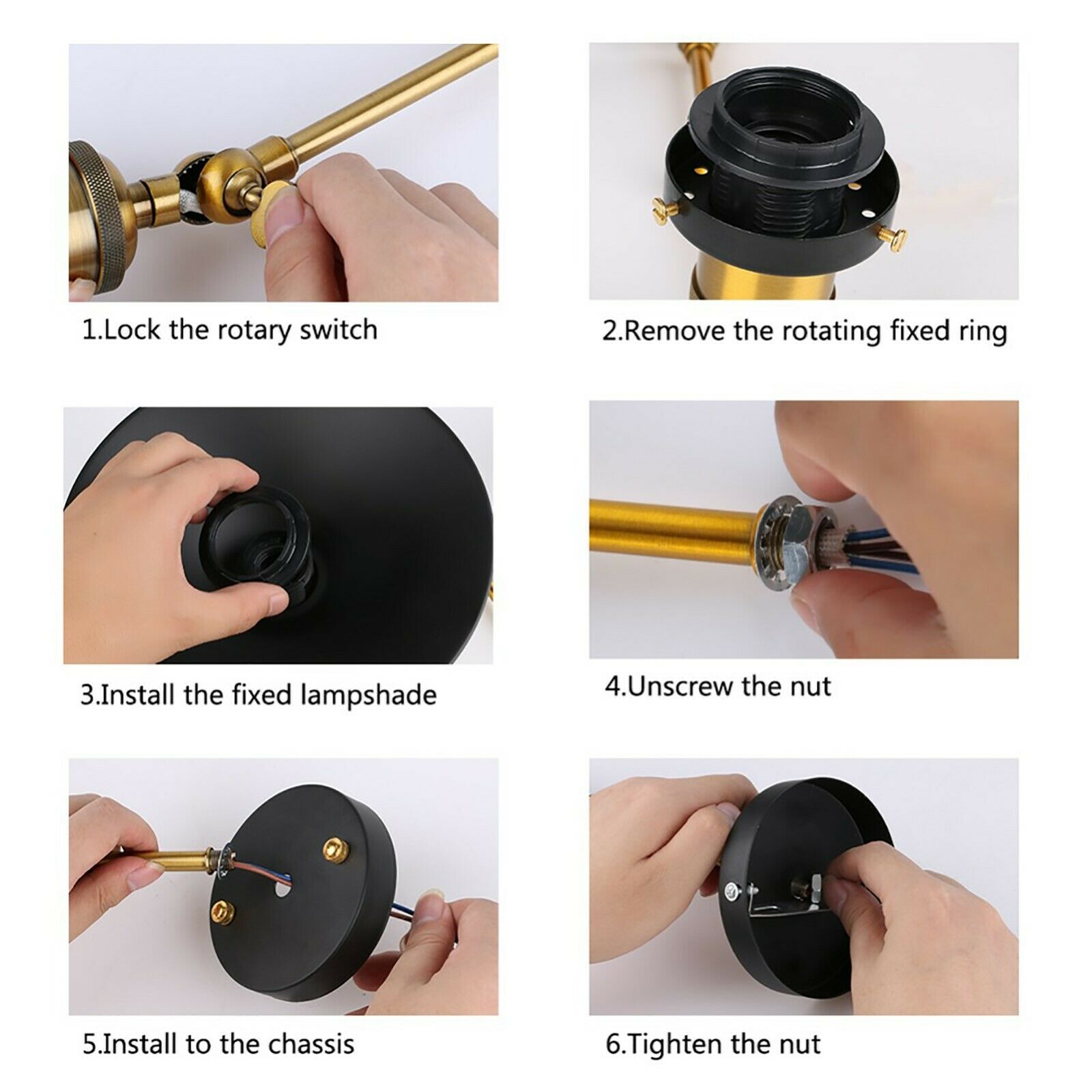 1.Lock the rotary switch

2.Remove the rotating fixed ring

3.Install the fixed lampshade

4.Unscrew the nut

5.Install to the chassis

6.Tighten the nut