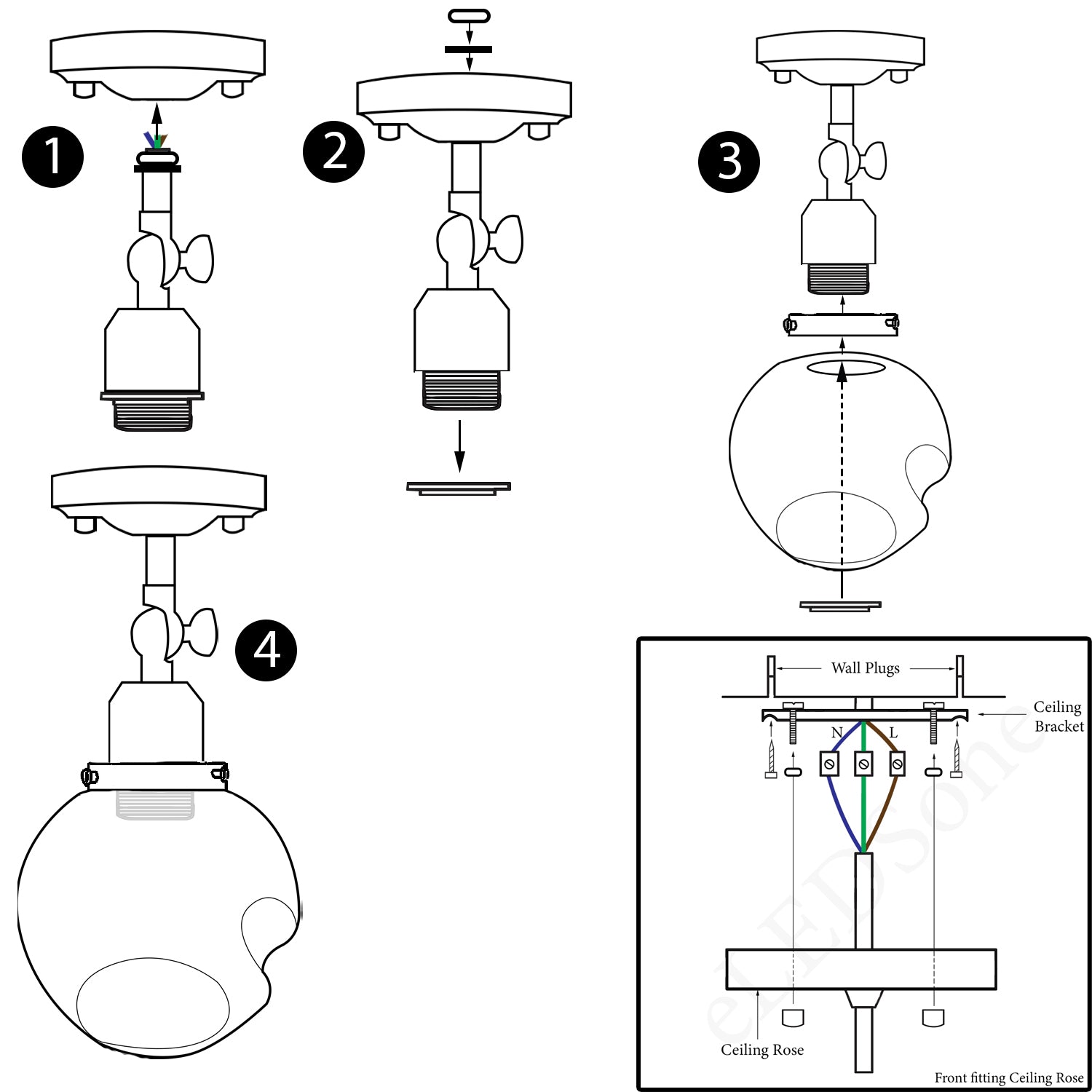 1

2

3

4

Wall Plugs

Ceiling Bracket

N

L

eLEDSone

Ceiling Rose

Front fitting Ceiling Rose