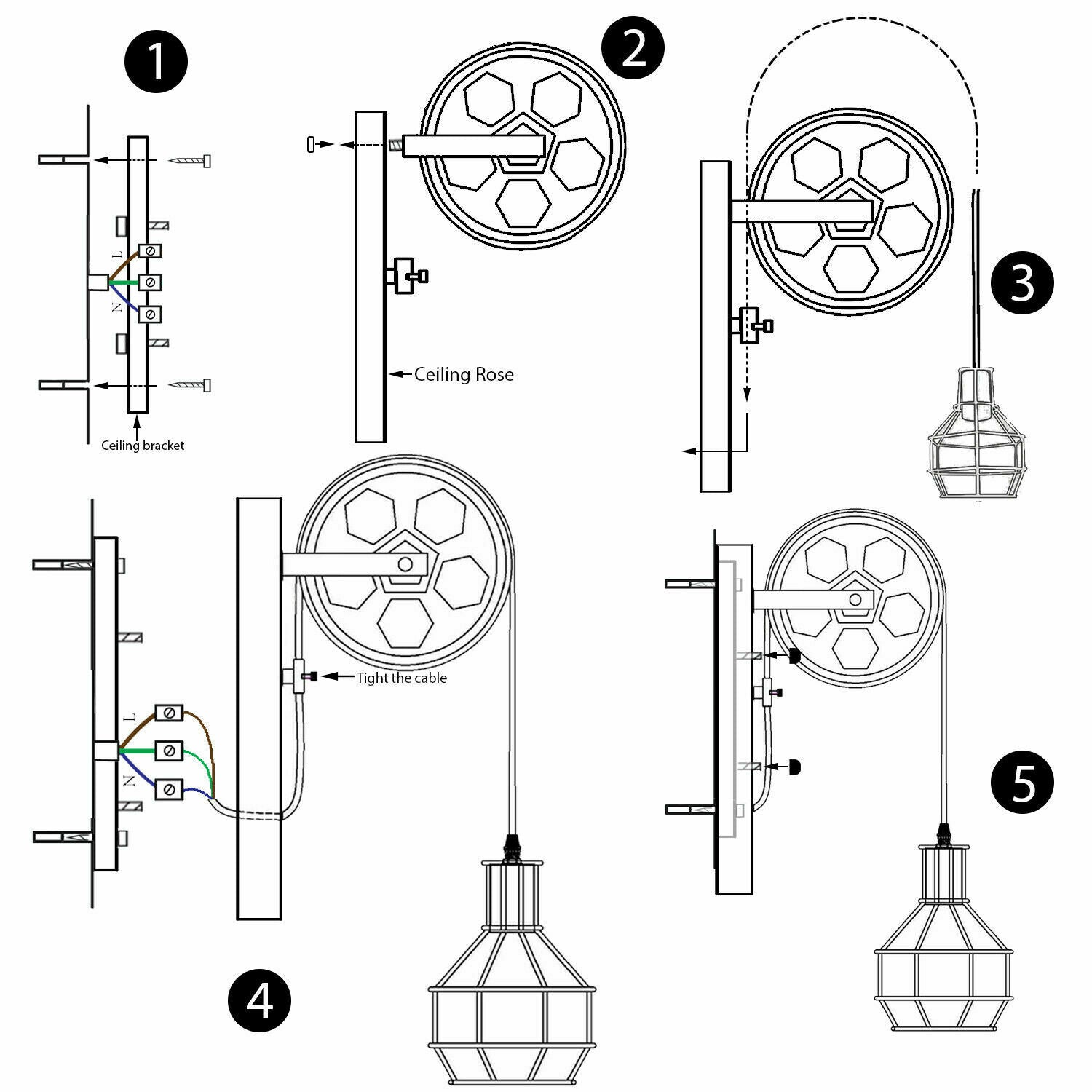 1

L

N

Ceiling bracket

2

Ceiling Rose

3

L

N

Tight the cable

4

5