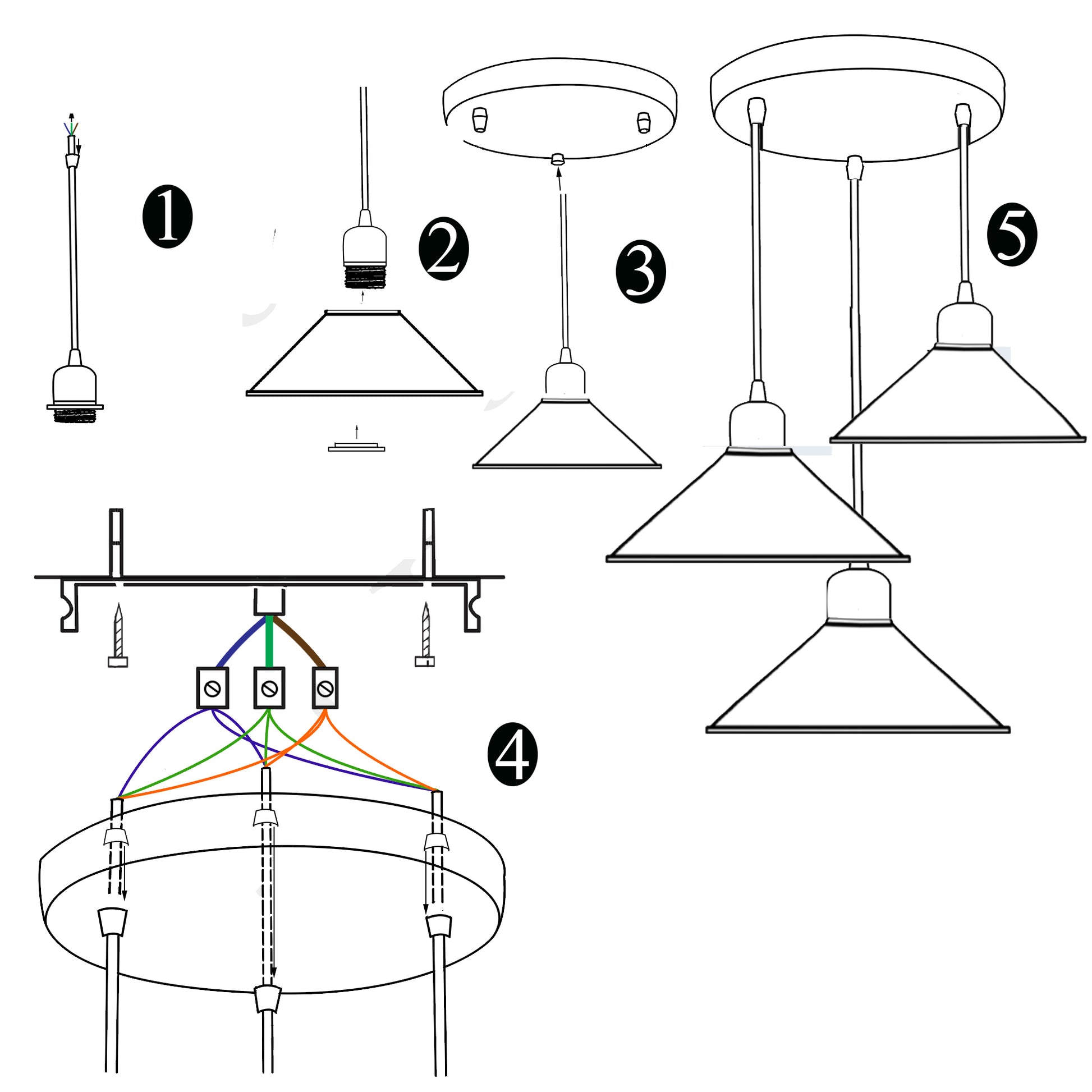 1

2

3

5

4