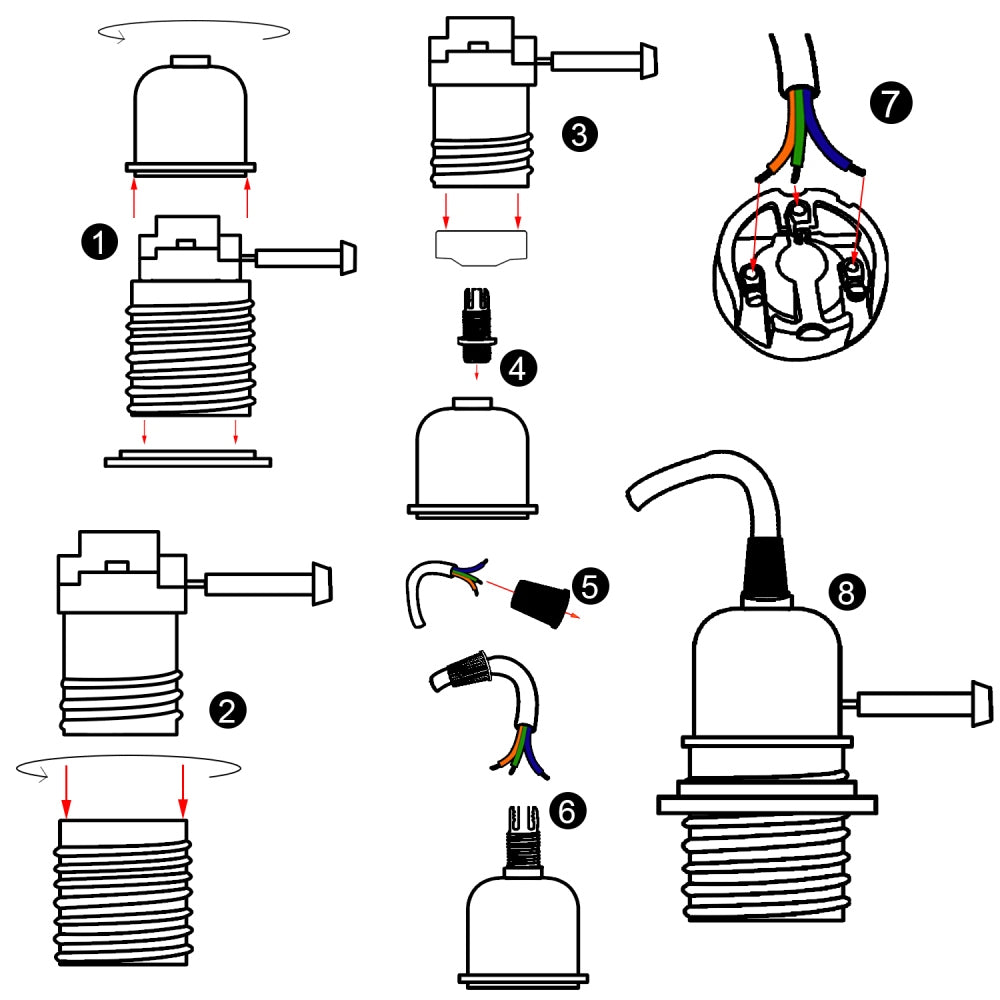 1

2

3

4

5

6

7

8