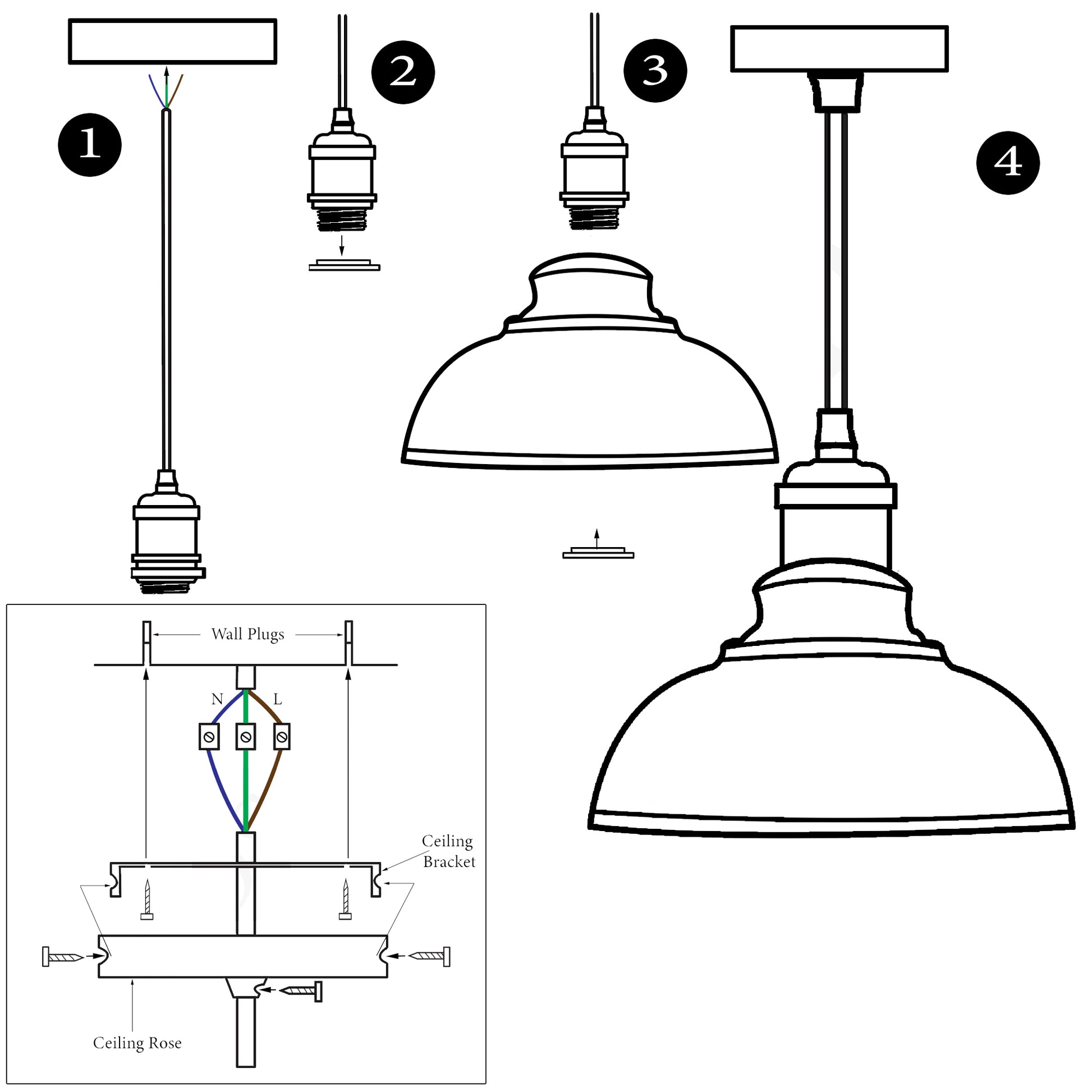 1

2

3

4

Wall Plugs

N

L

Ceiling Bracket

Ceiling Rose