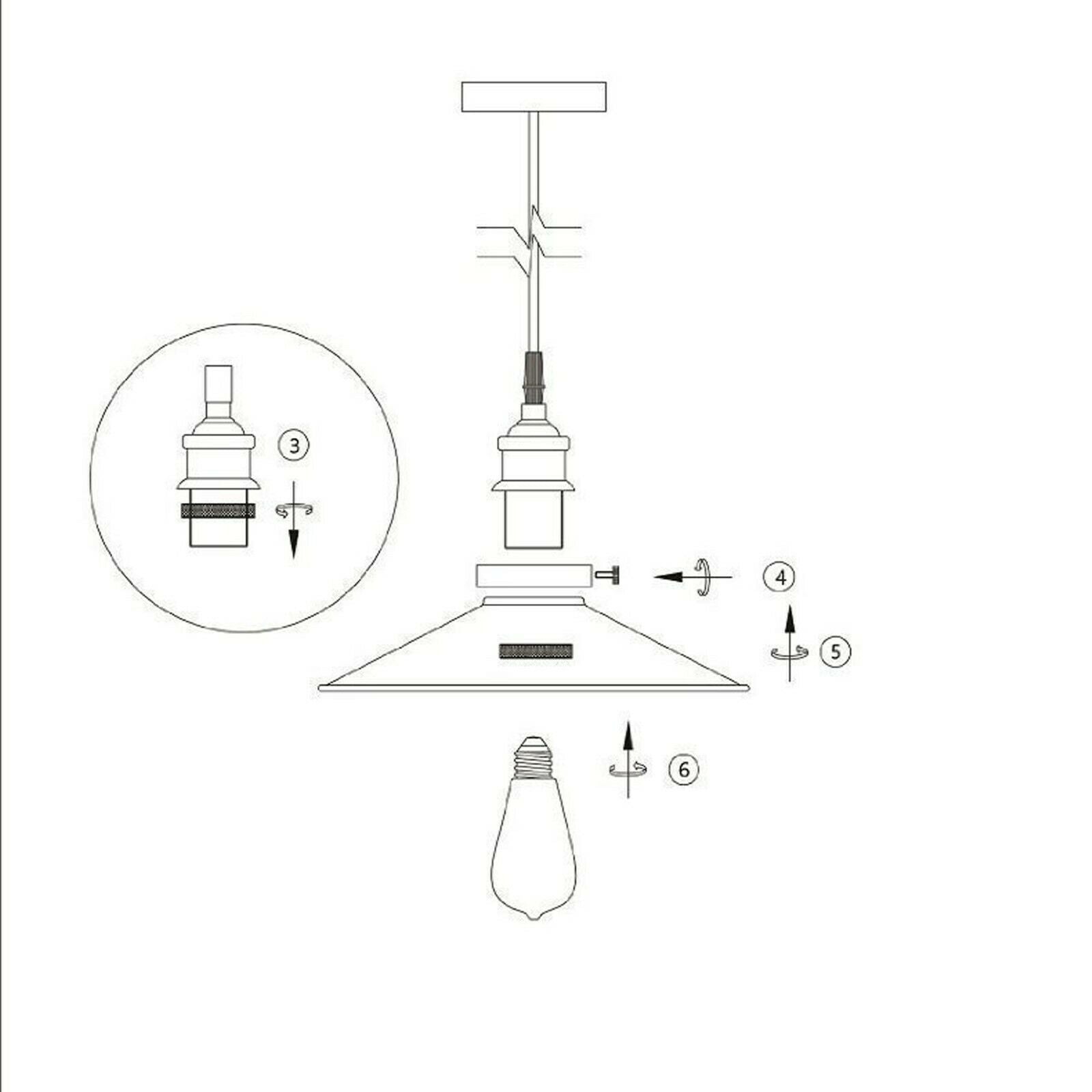 3

4

5

6