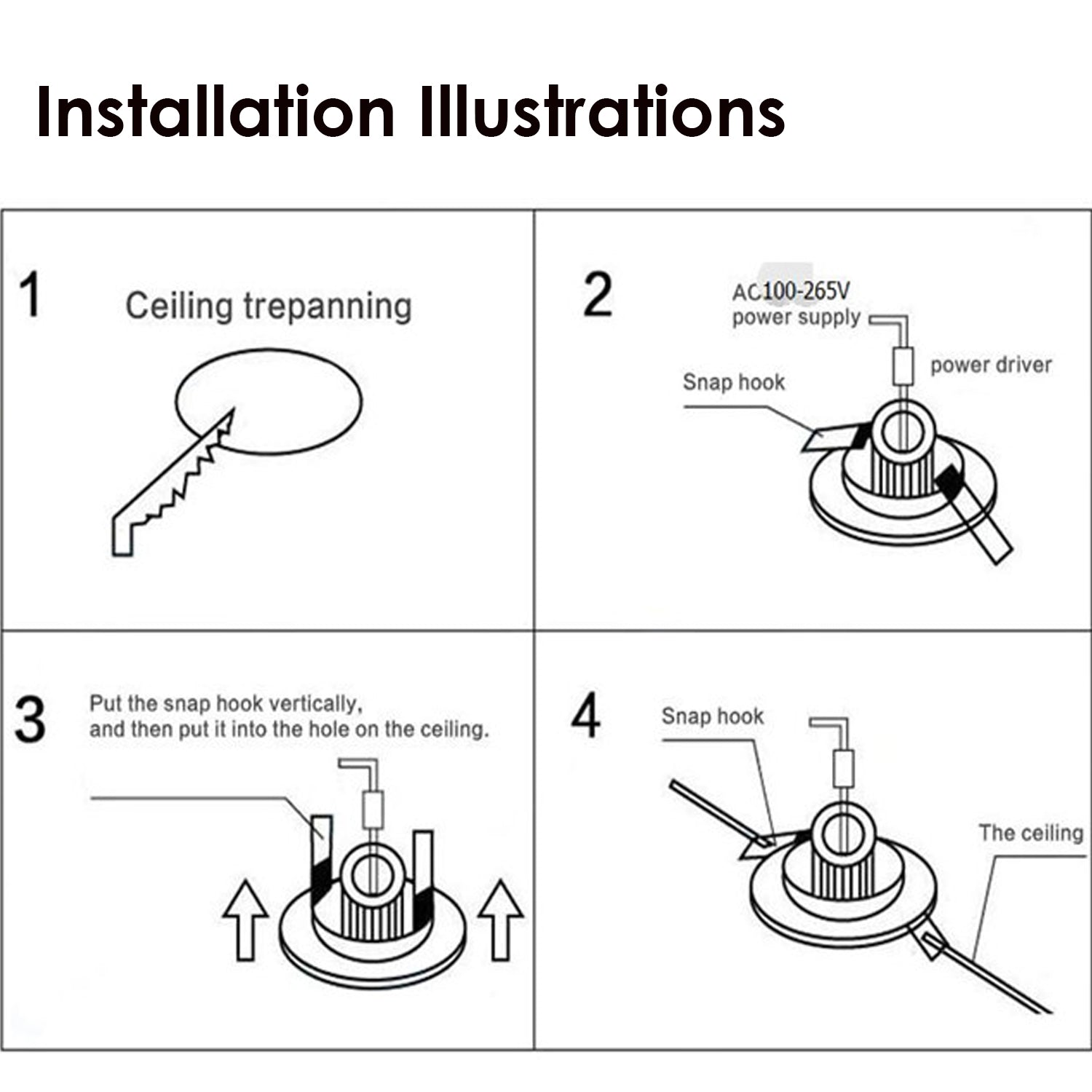 Installation Illustrations

1

Ceiling trepanning

2

AC100-265V
power supply

power driver

Snap hook

3

Put the snap hook vertically,
and then put it into the hole on the ceiling.

4

Snap hook

The ceiling