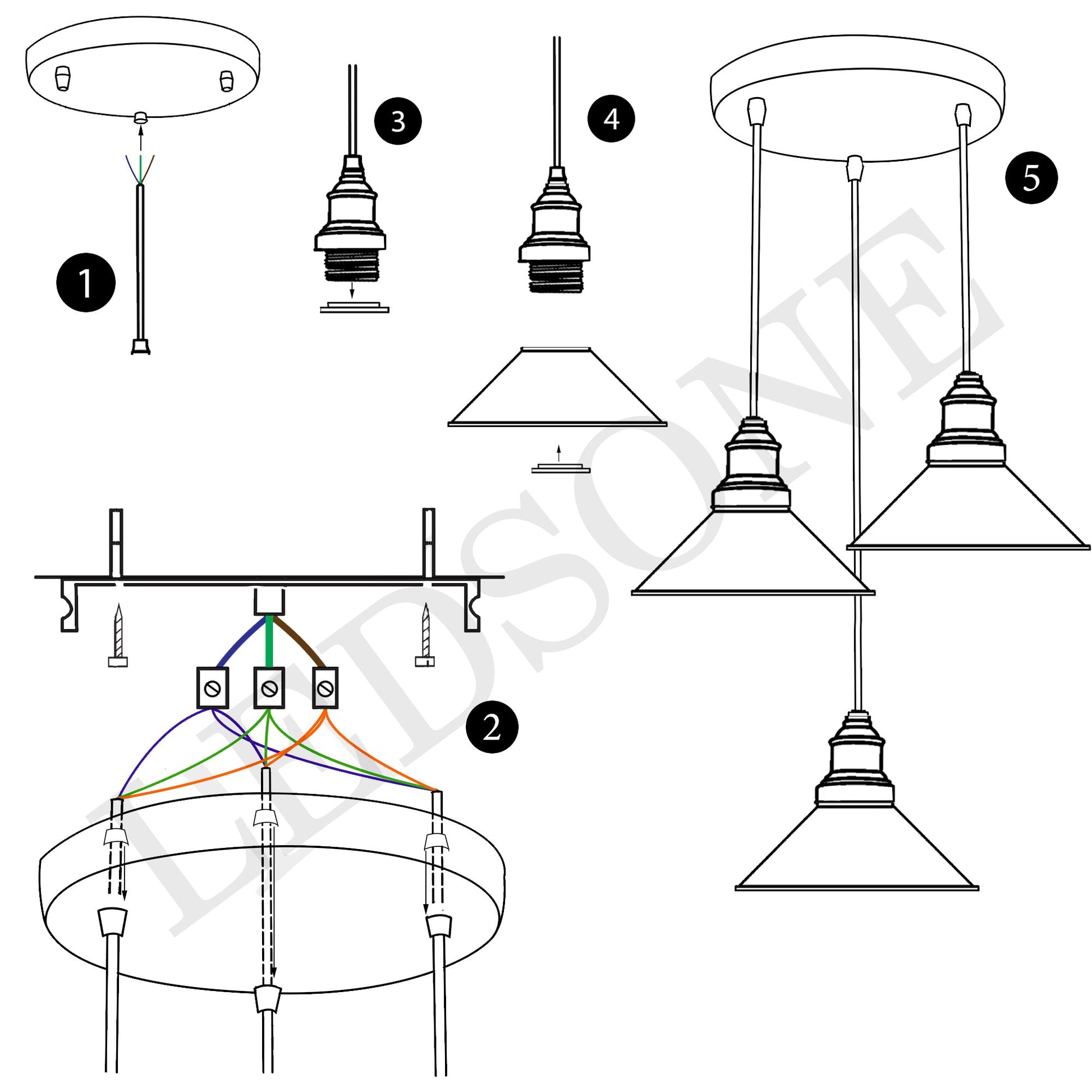 1
3
4
5
2
LEDSONE