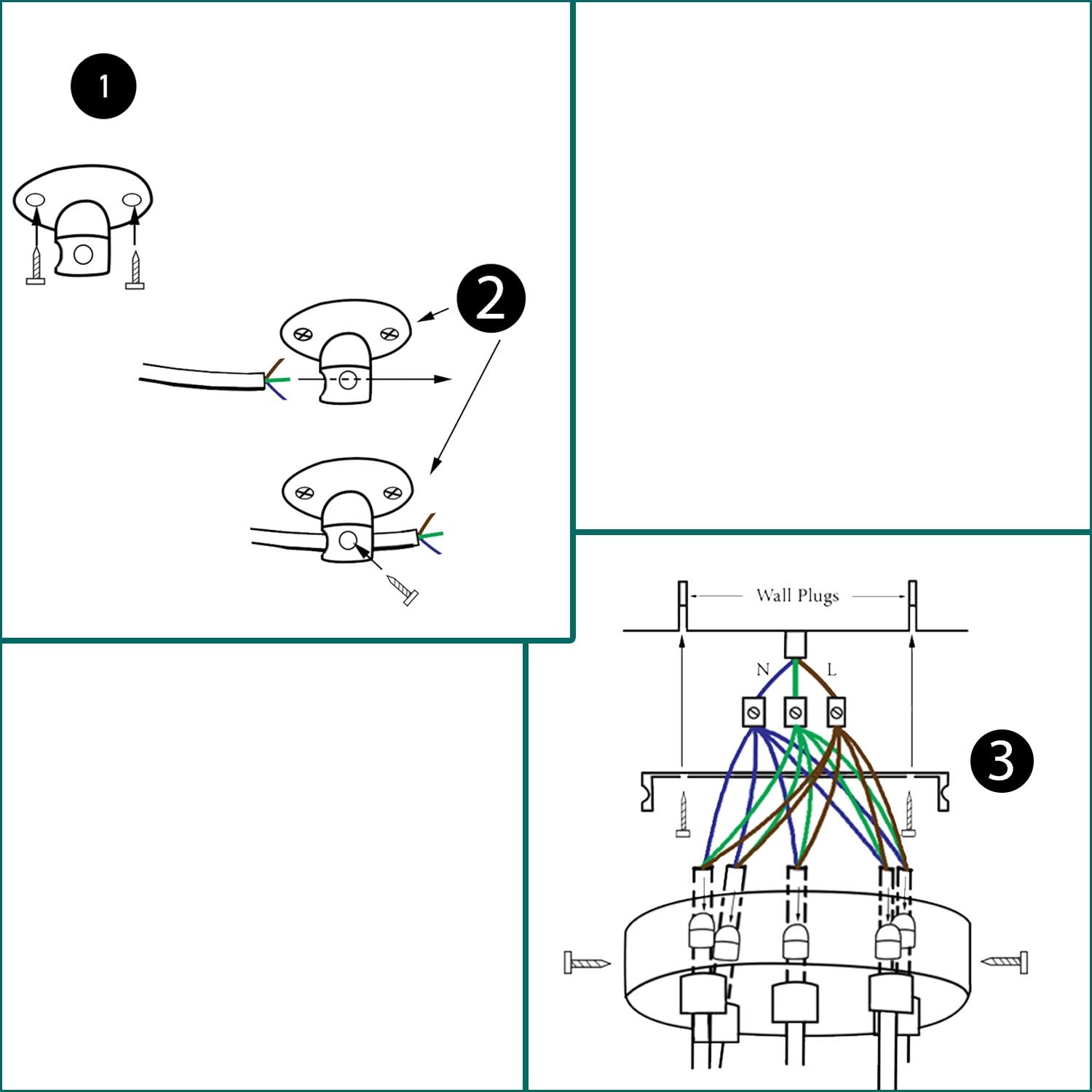 1

2

Wall Plugs

N

L

3