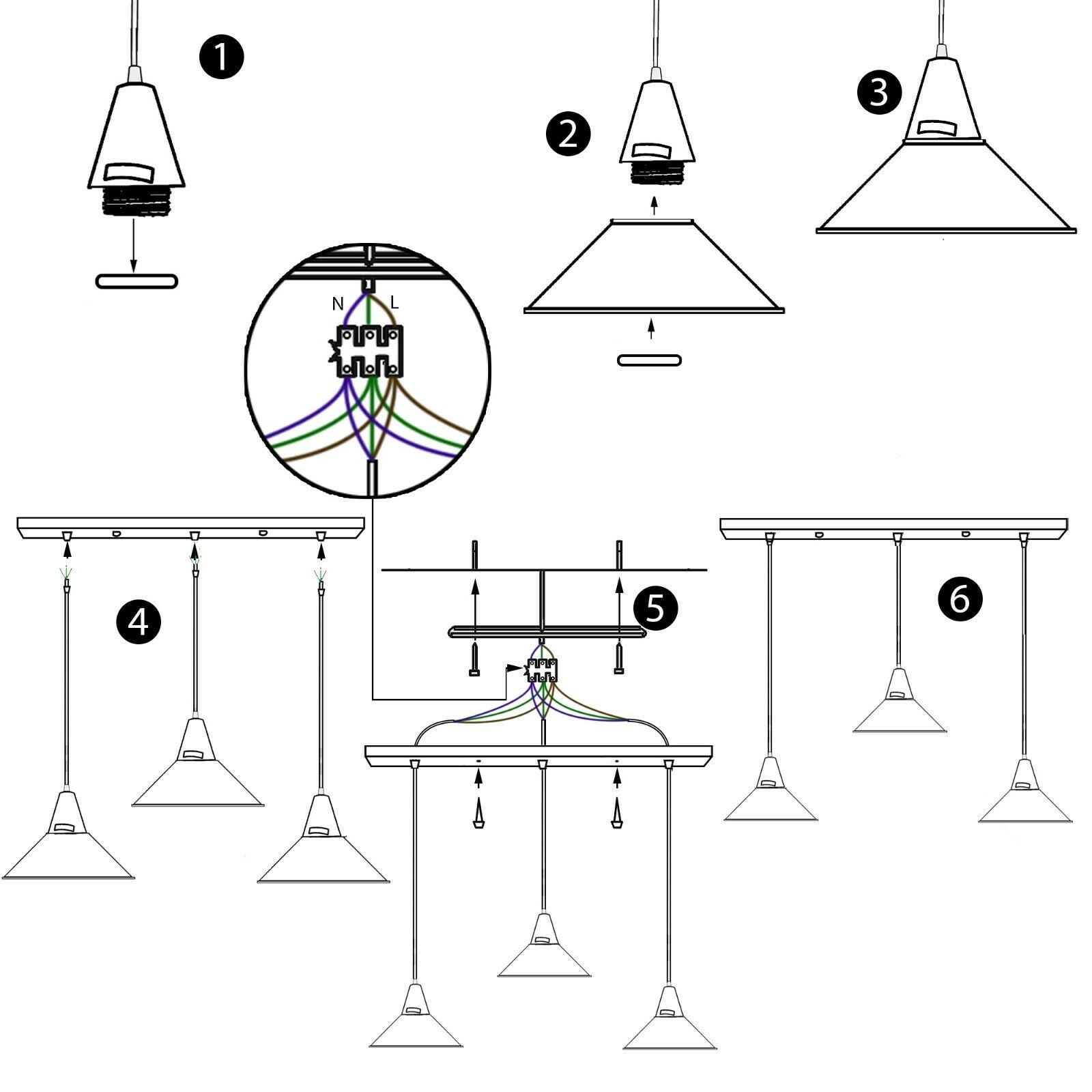 1

2

3

N L

4

5

6