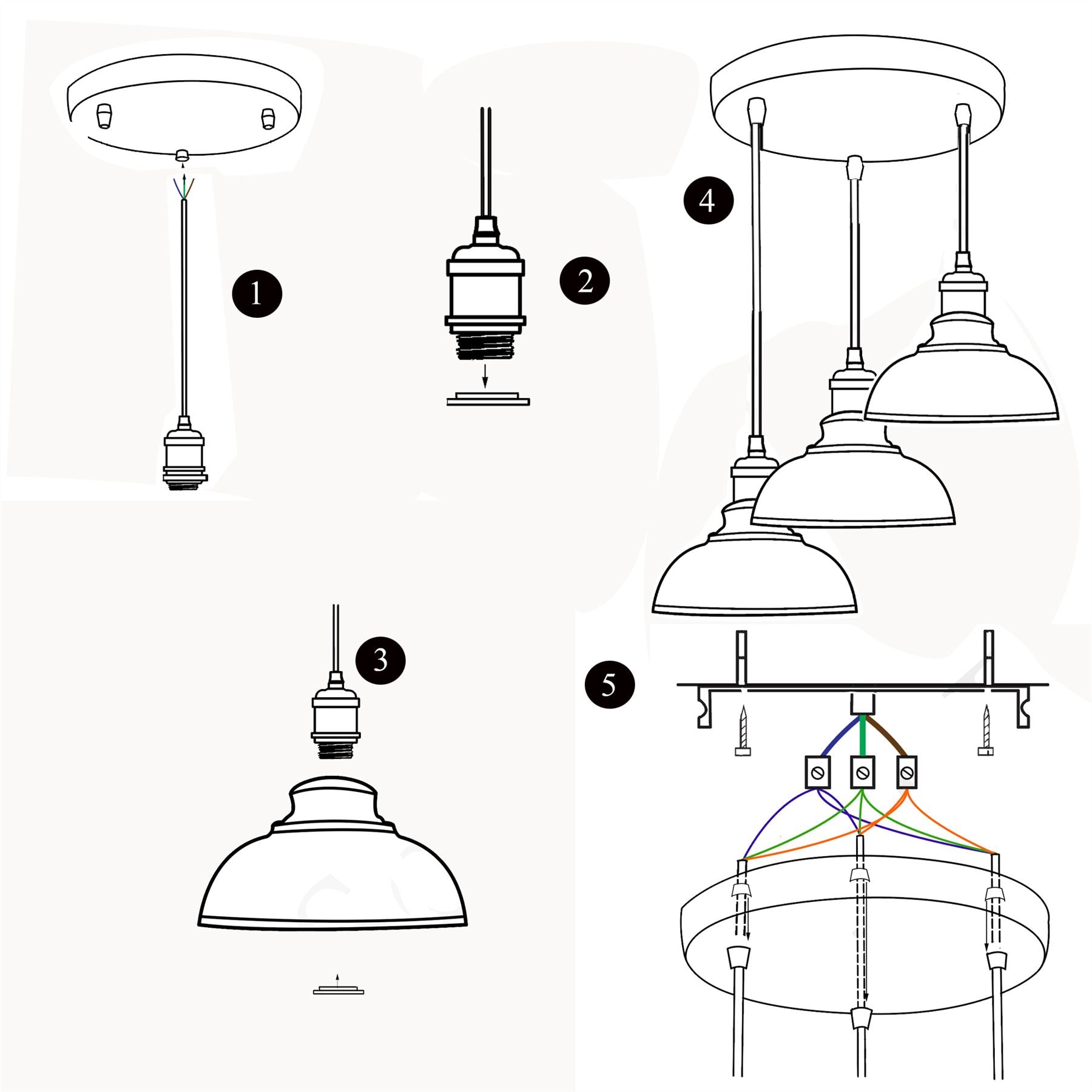 1

2

4

3

5