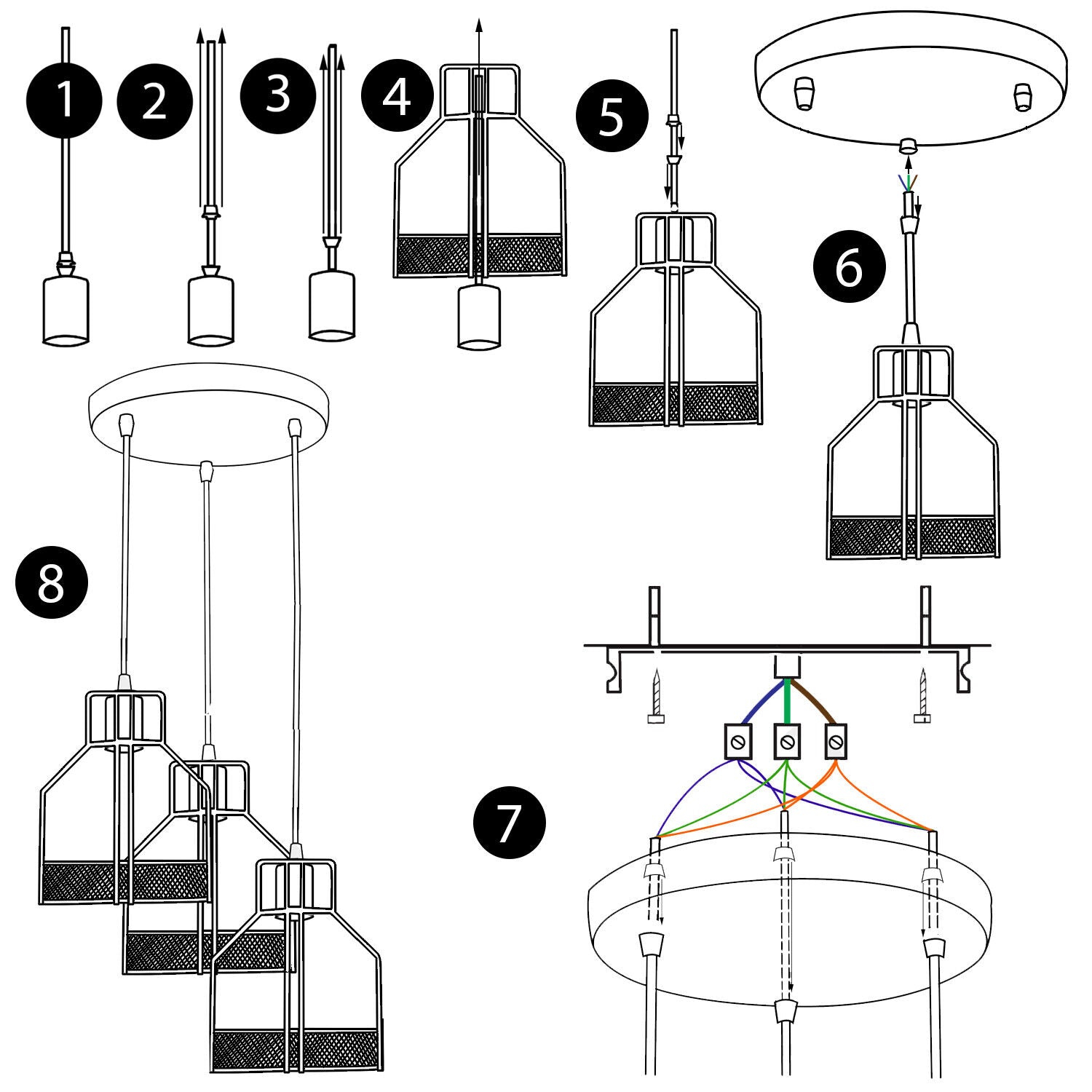 1
2
3
4
5
6
8
7