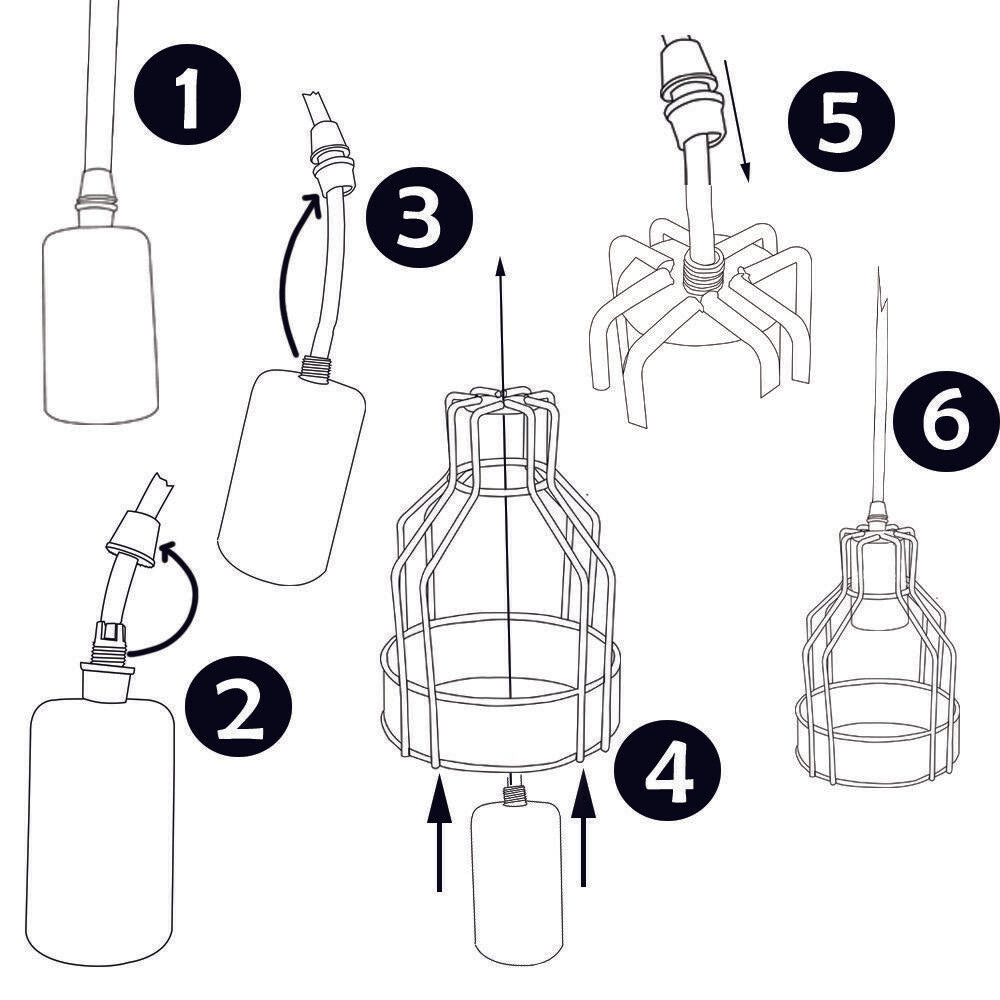 1
3
5
6
2
4