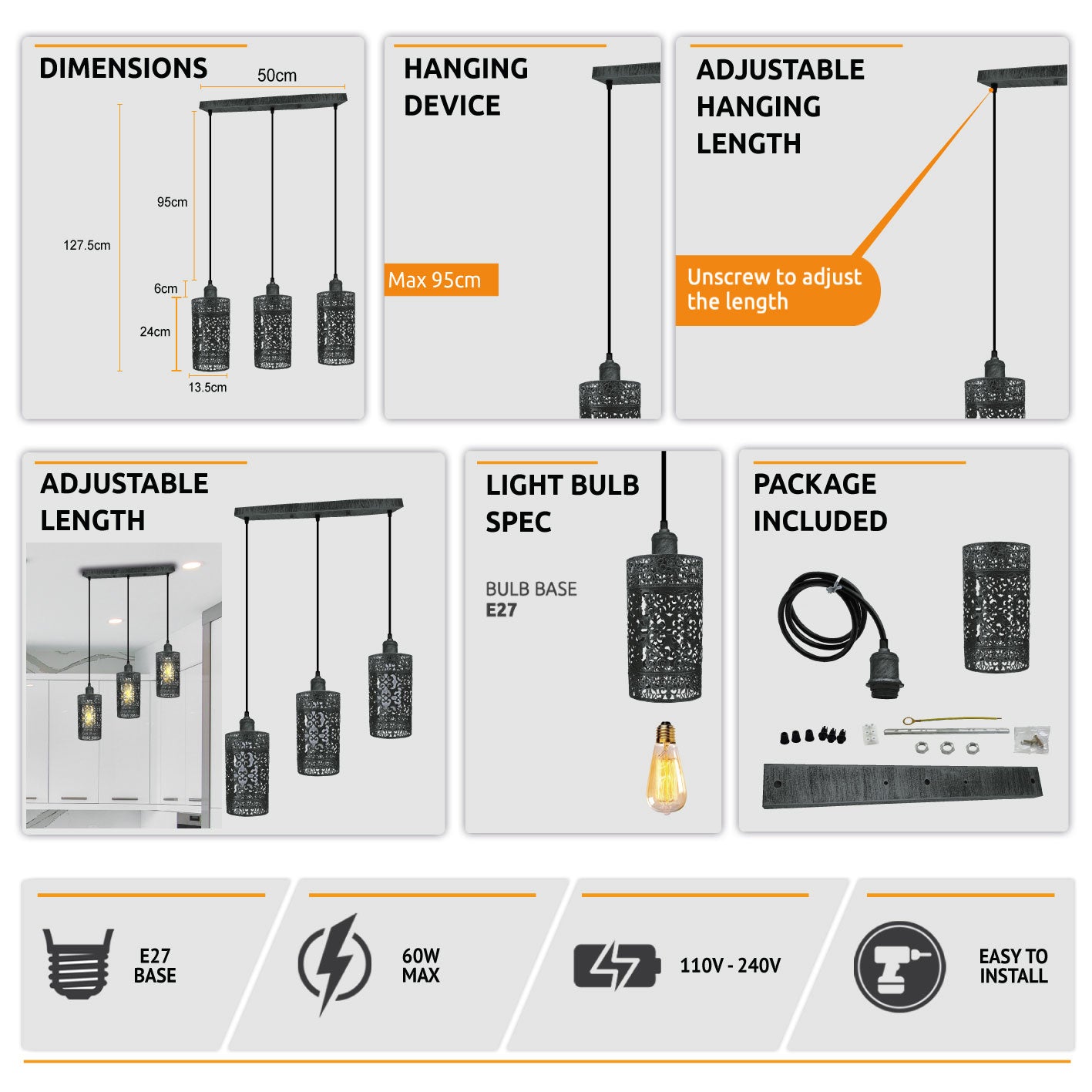 DIMENSIONS

50cm

95cm

127.5cm

6cm

24cm

13.5cm

HANGING DEVICE

Max 95cm

ADJUSTABLE HANGING LENGTH

Unscrew to adjust the length

ADJUSTABLE LENGTH

LIGHT BULB SPEC

BULB BASE
E27

PACKAGE INCLUDED

E27 BASE

60W MAX

110V - 240V

EASY TO INSTALL