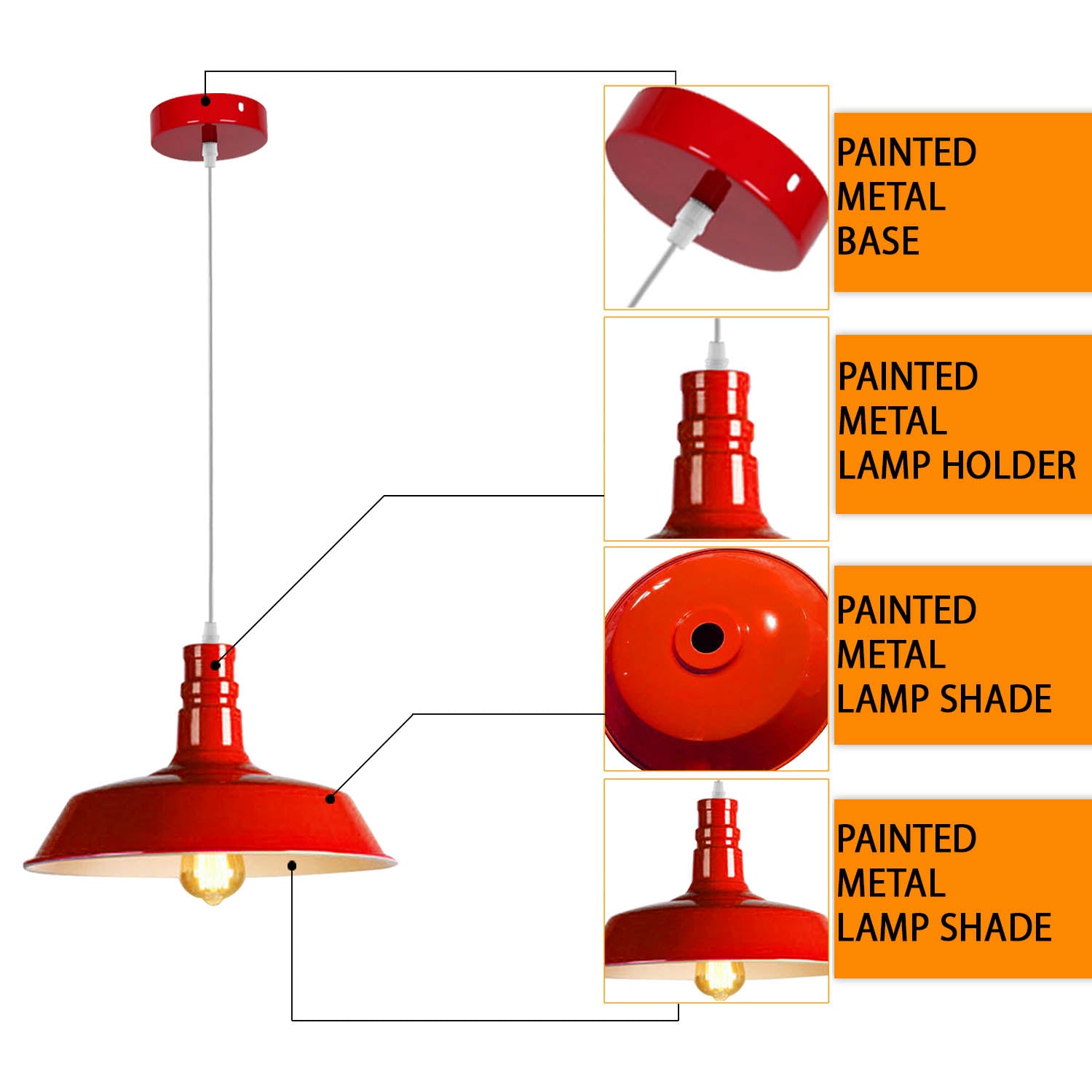 PAINTED METAL BASE

PAINTED METAL LAMP HOLDER

PAINTED METAL LAMP SHADE

PAINTED METAL LAMP SHADE