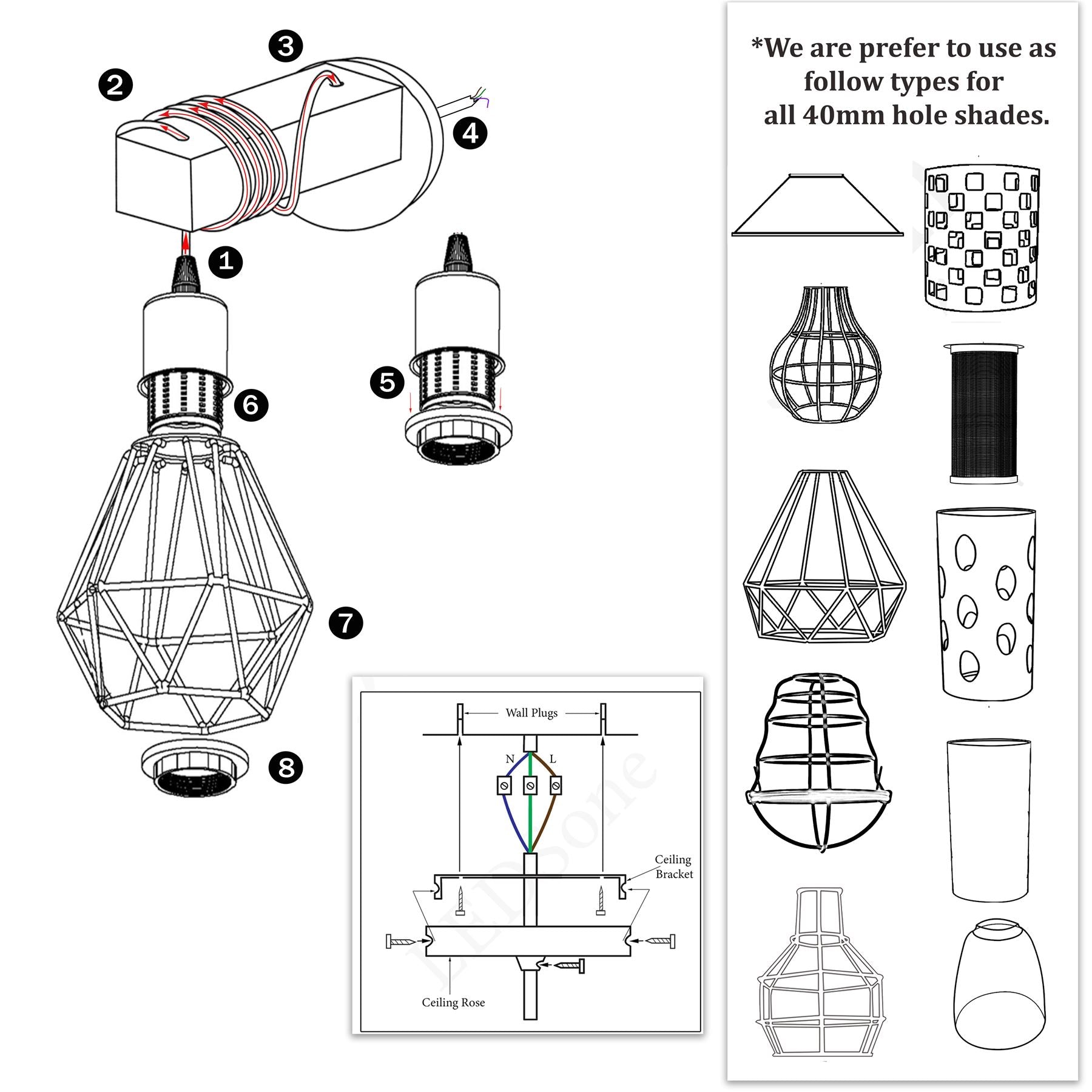 3
2
4
1
5
6
7
8

Wall Plugs
N
L
Ceiling Bracket
Ceiling Rose
LEDSone

*We are prefer to use as follow types for all 40mm hole shades.