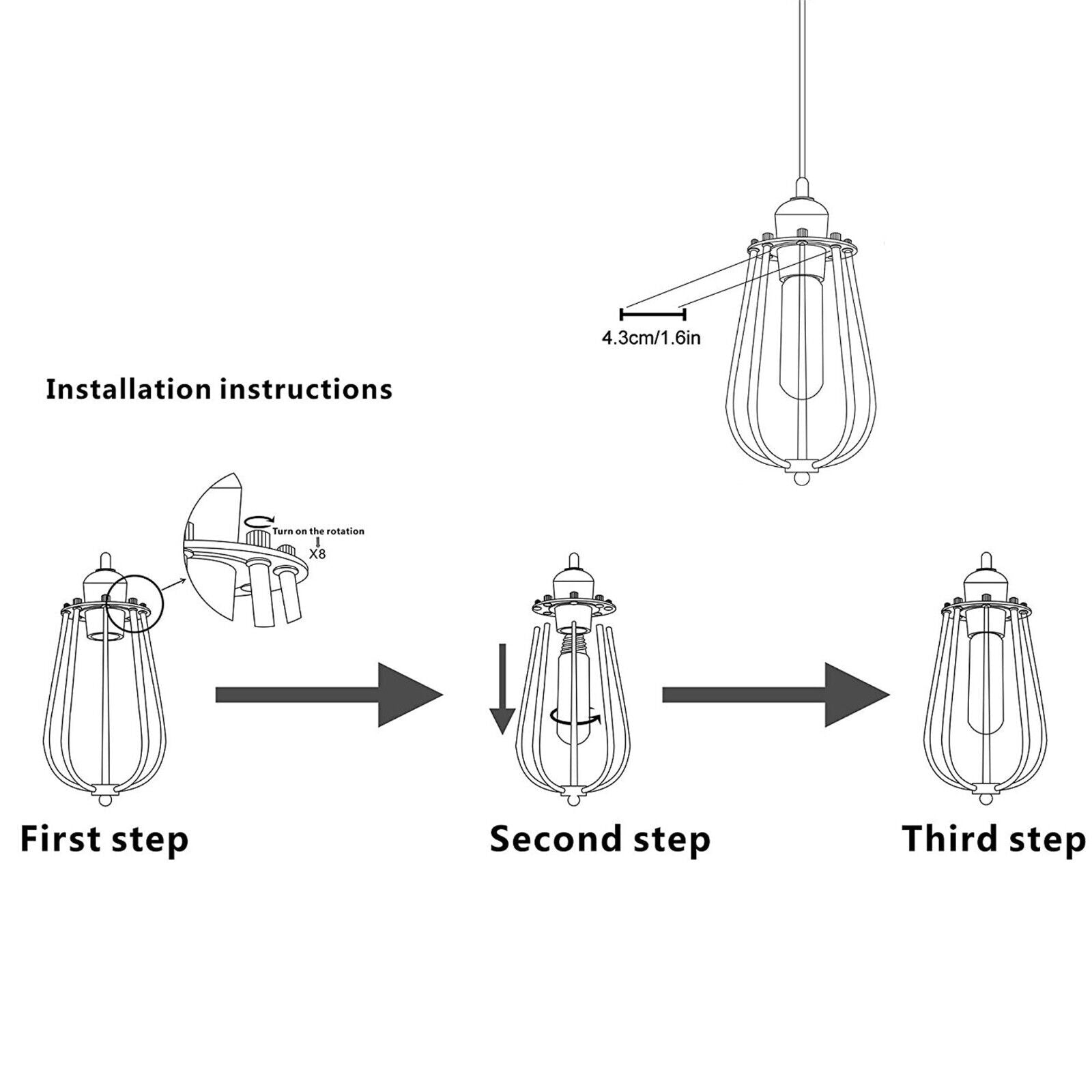 4.3cm/1.6in

Installation instructions

Turn on the rotation
X8

First step

Second step

Third step