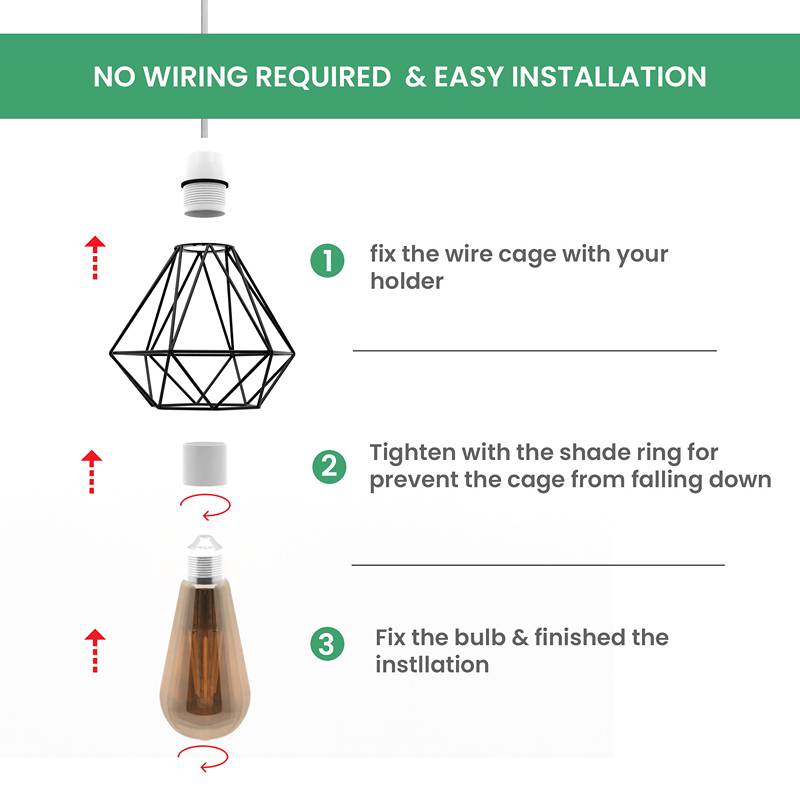 NO WIRING REQUIRED & EASY INSTALLATION

1 fix the wire cage with your holder

2 Tighten with the shade ring for prevent the cage from falling down

3 Fix the bulb & finished the instllation