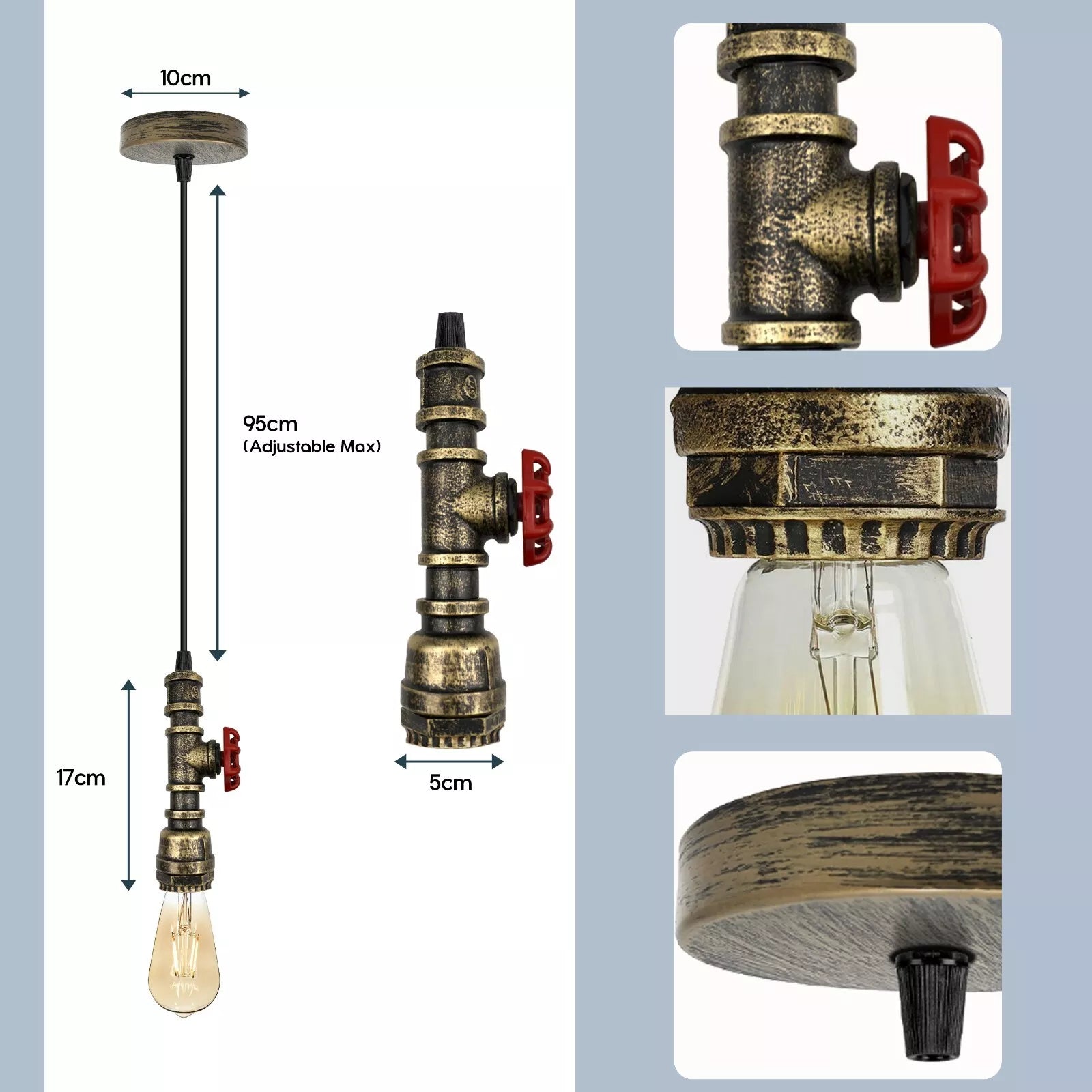 10cm

95cm
(Adjustable Max)

17cm

5cm