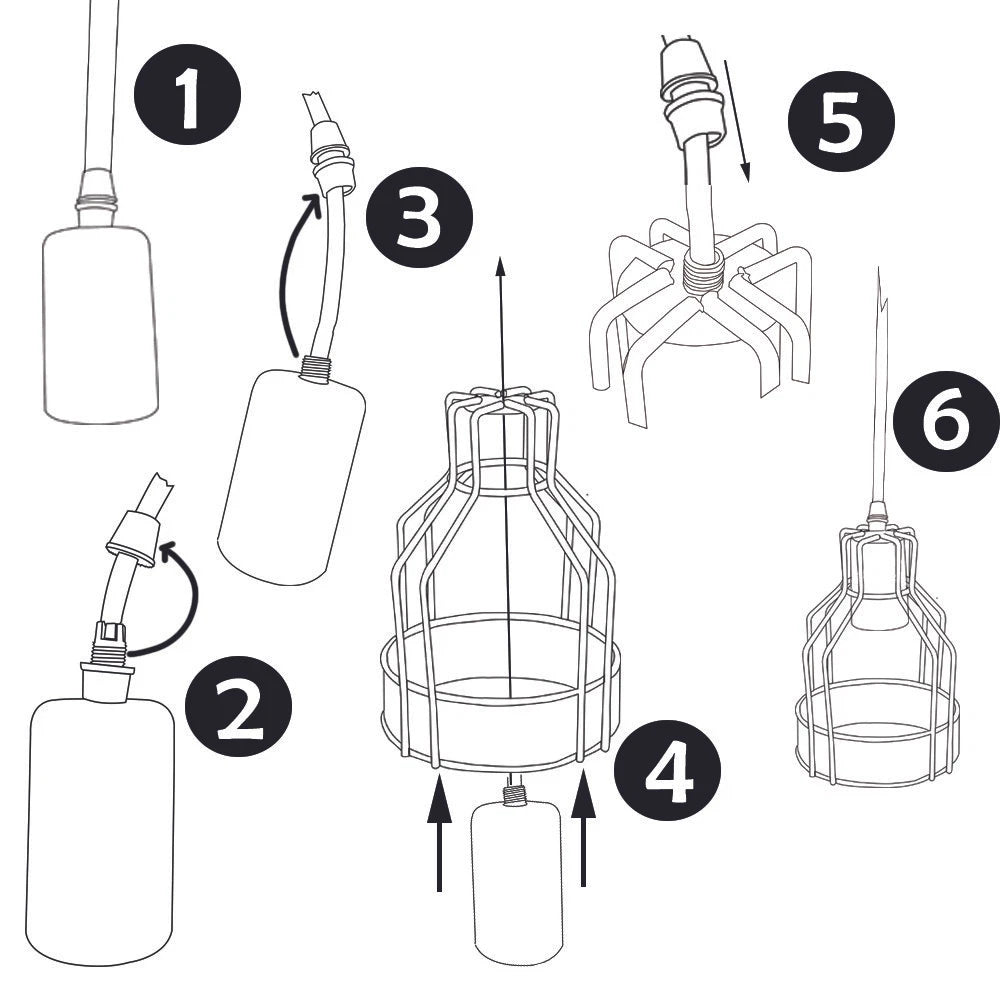 1
3
5
6
2
4