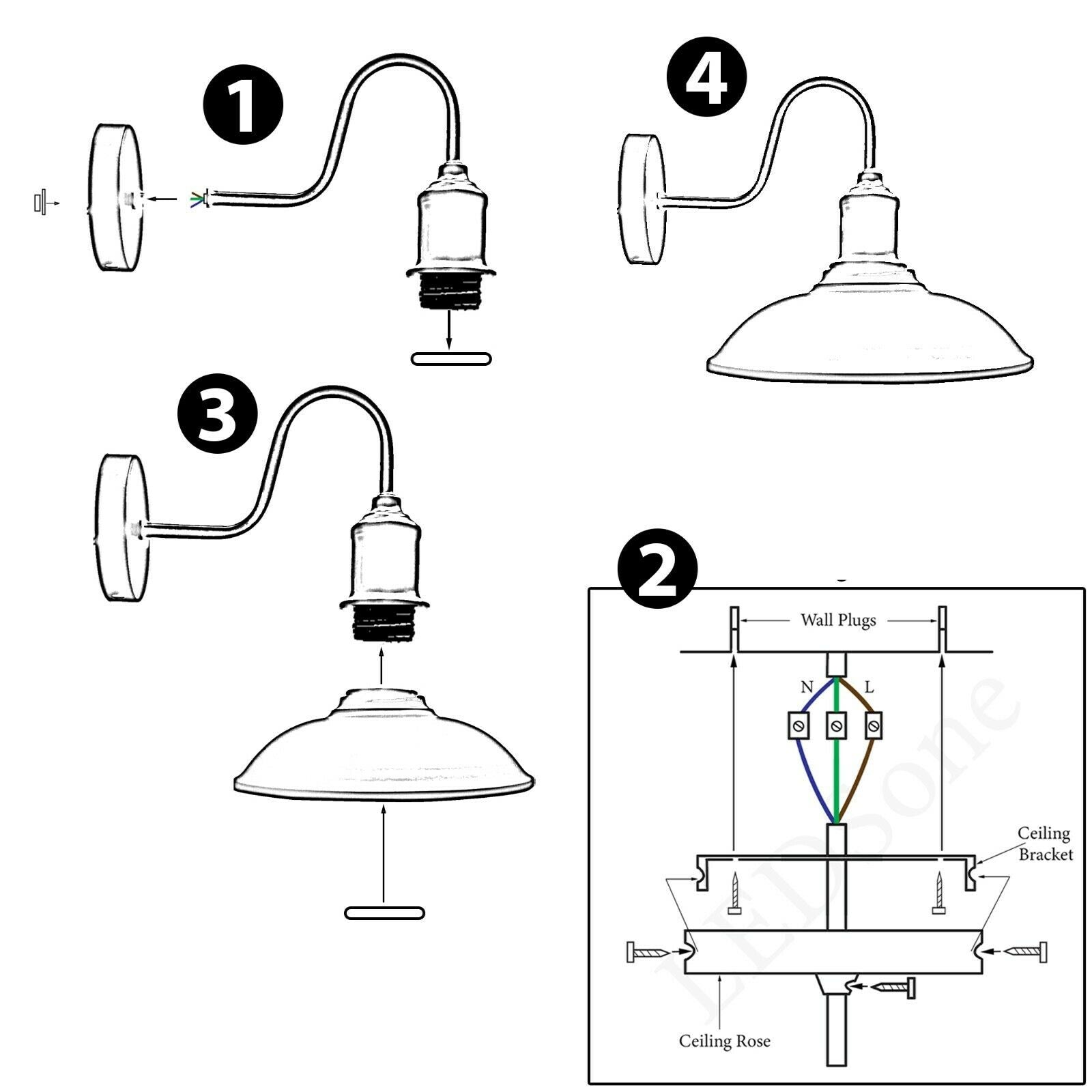 1

4

3

2

Wall Plugs

N

L

Ceiling Bracket

Ceiling Rose

LEDSone