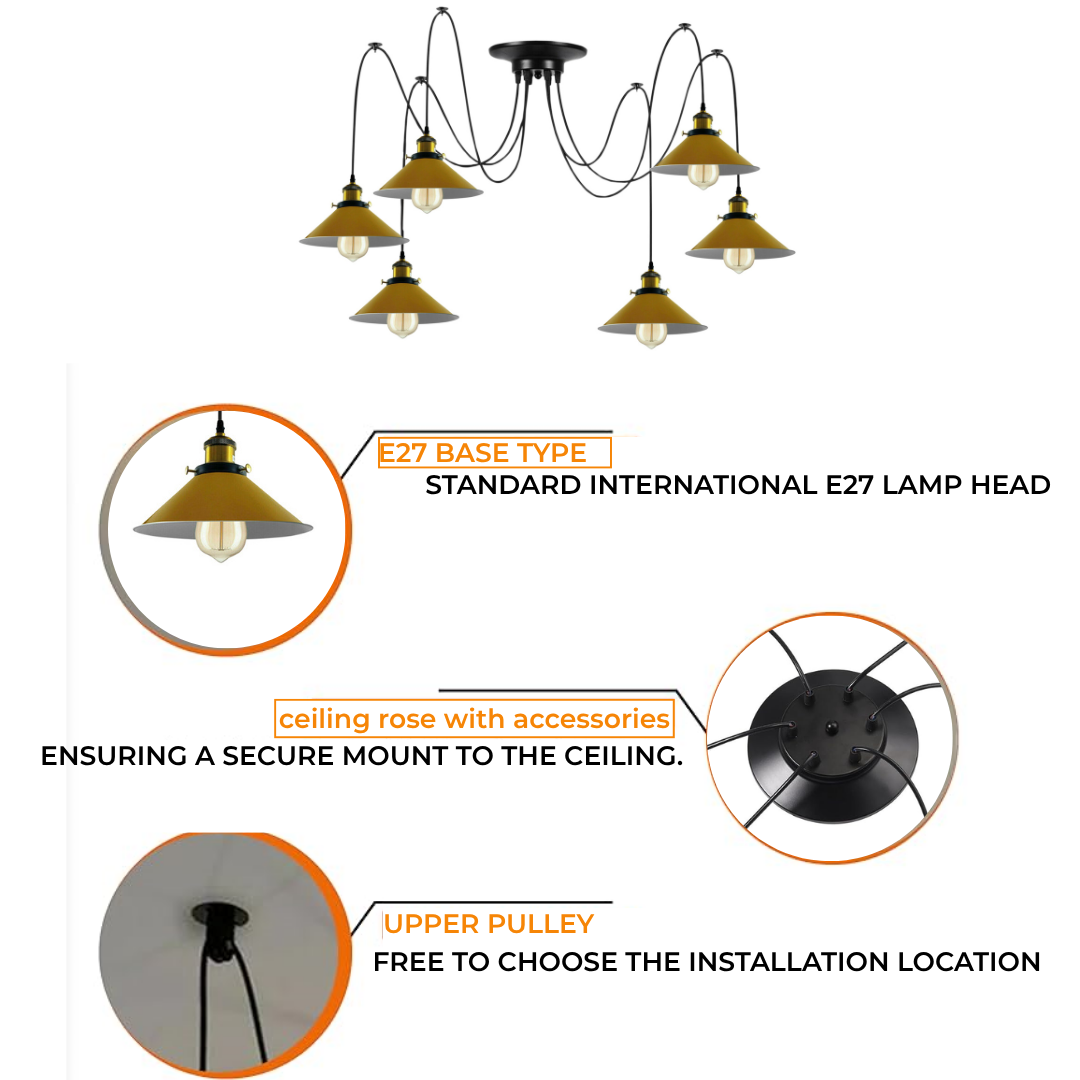 E27 BASE TYPE
STANDARD INTERNATIONAL E27 LAMP HEAD

ceiling rose with accessories
ENSURING A SECURE MOUNT TO THE CEILING.

UPPER PULLEY
FREE TO CHOOSE THE INSTALLATION LOCATION