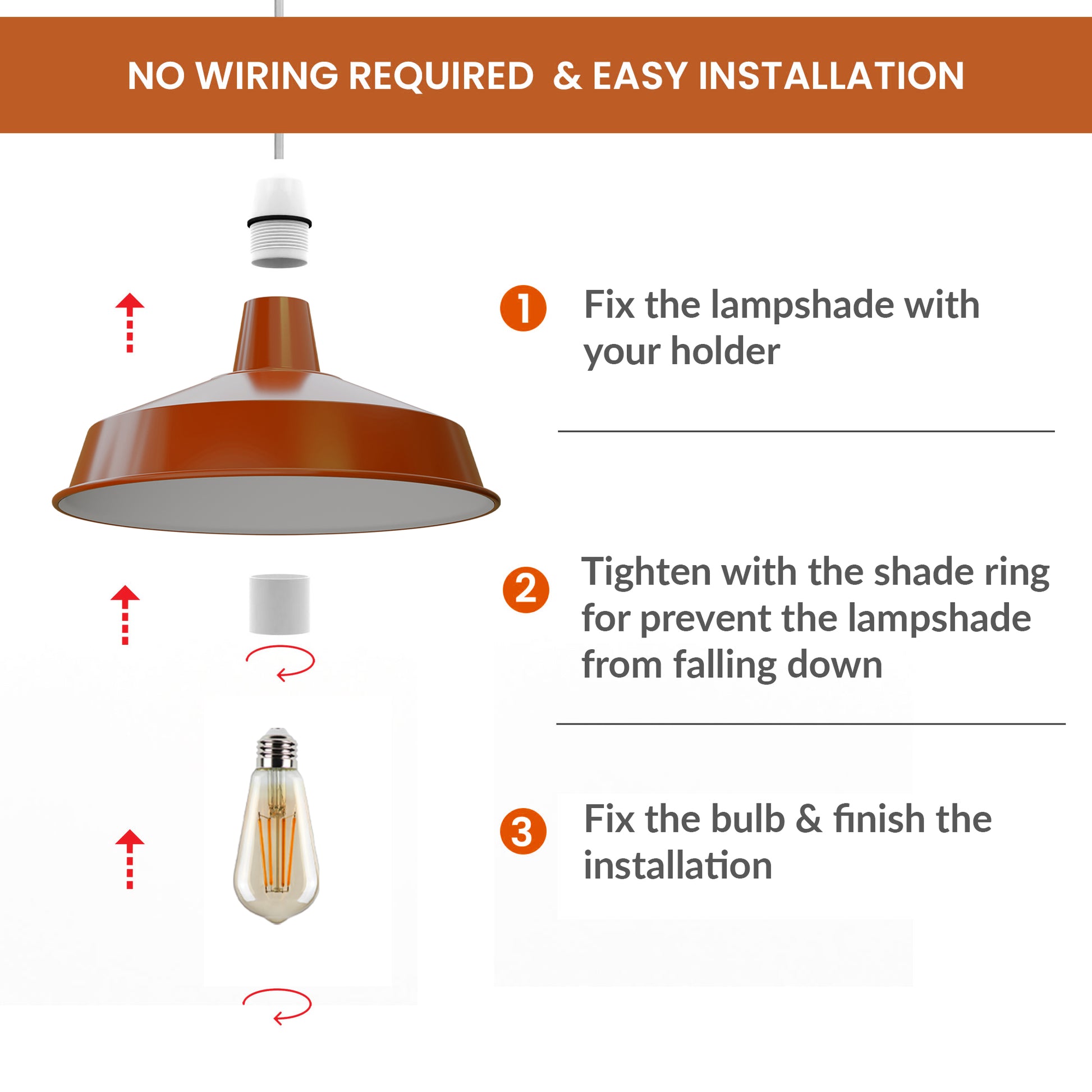 NO WIRING REQUIRED & EASY INSTALLATION

1 Fix the lampshade with your holder

2 Tighten with the shade ring for prevent the lampshade from falling down

3 Fix the bulb & finish the installation