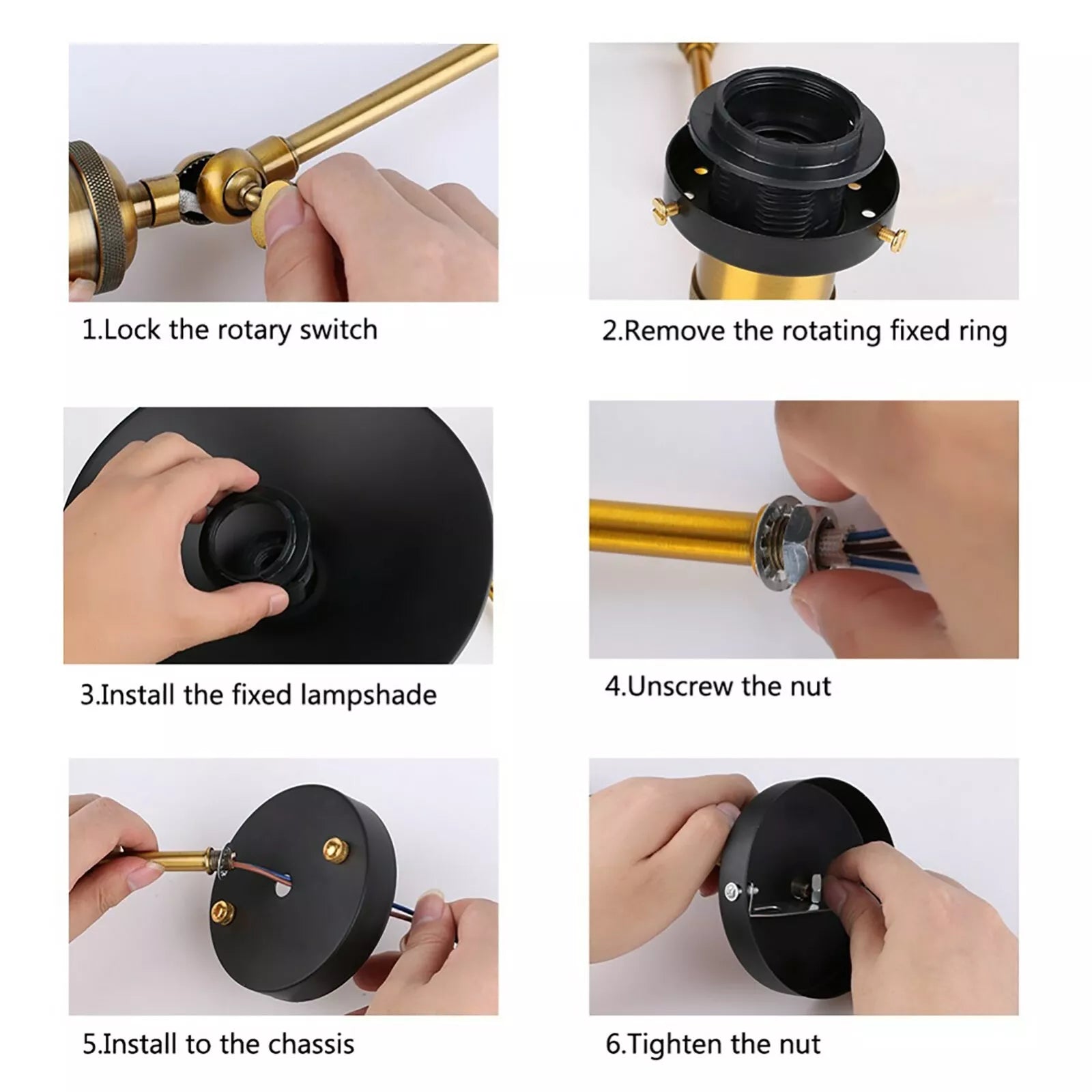 1.Lock the rotary switch

2.Remove the rotating fixed ring

3.Install the fixed lampshade

4.Unscrew the nut

5.Install to the chassis

6.Tighten the nut