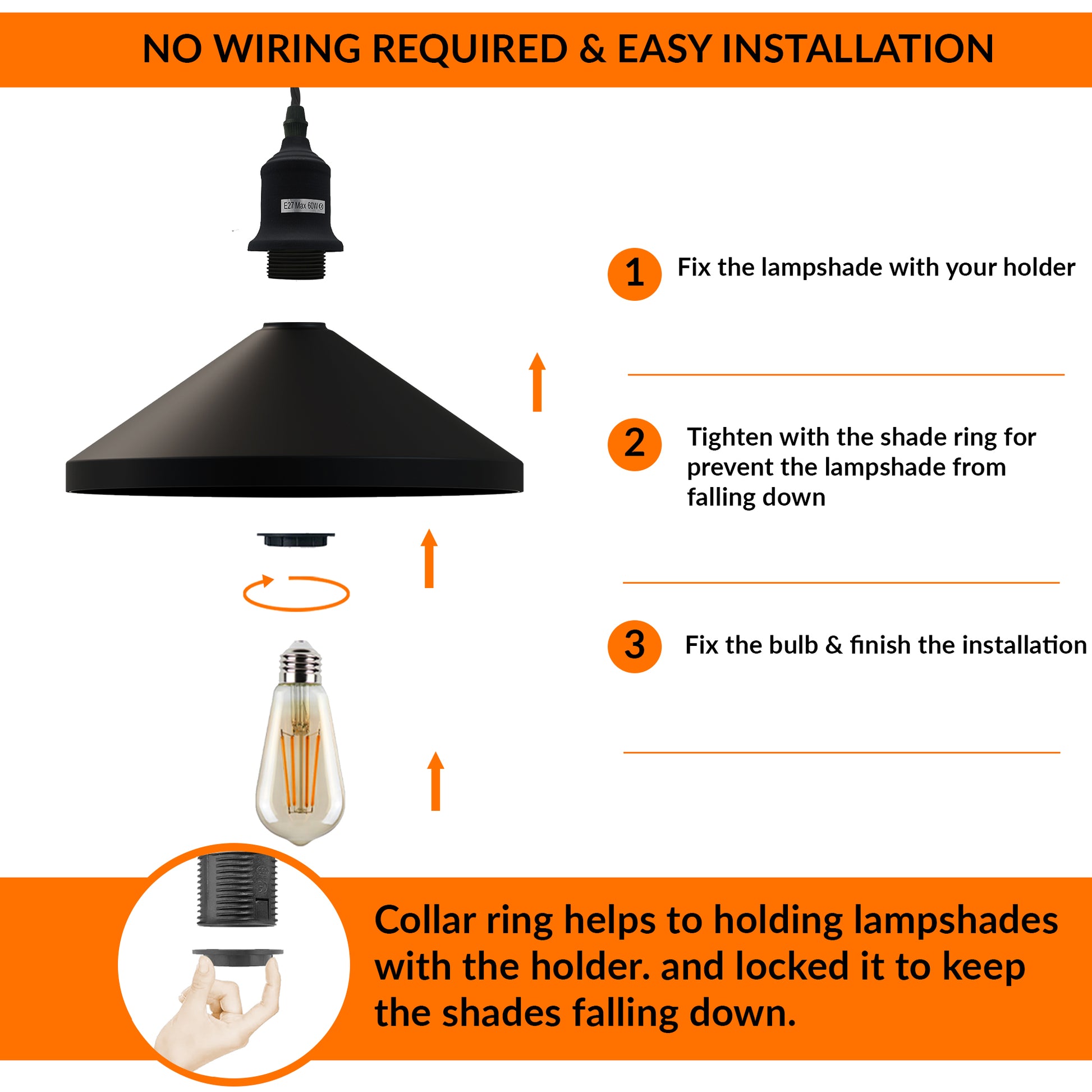 NO WIRING REQUIRED & EASY INSTALLATION

E27 Max 60W

1 Fix the lampshade with your holder

2 Tighten with the shade ring for prevent the lampshade from falling down

3 Fix the bulb & finish the installation

Collar ring helps to holding lampshades with the holder. and locked it to keep the shades falling down.