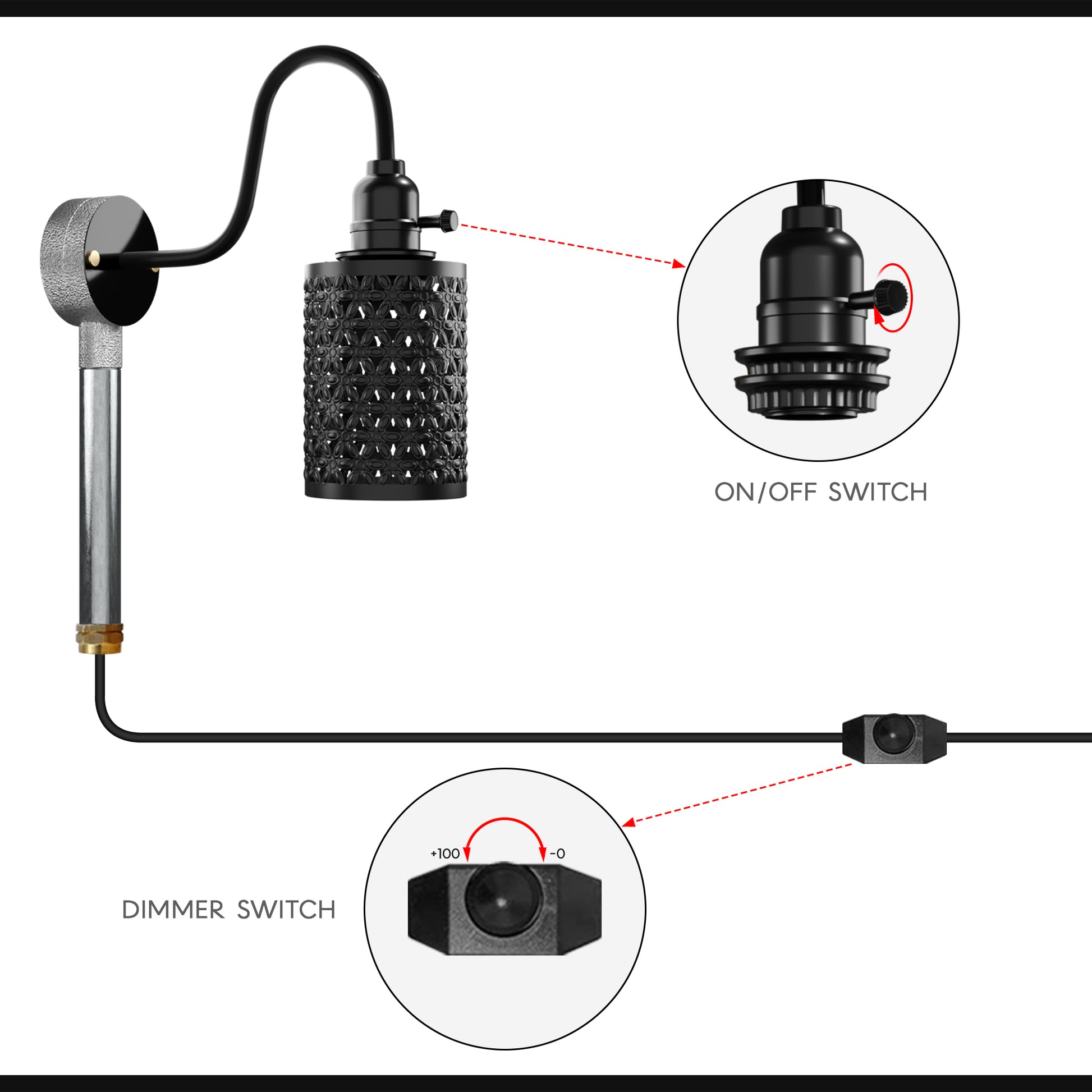 ON/OFF SWITCH

+100

-0

DIMMER SWITCH