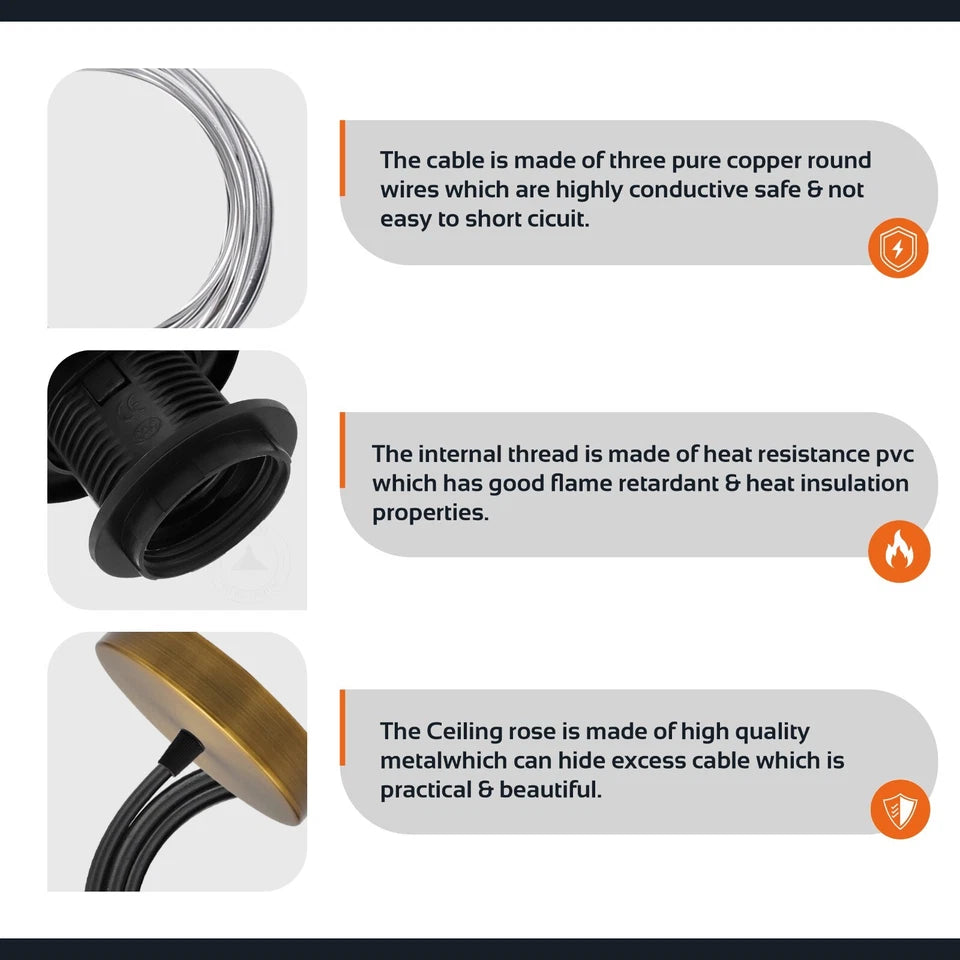 The cable is made of three pure copper round wires which are highly conductive safe & not easy to short cicuit.

The internal thread is made of heat resistance pvc which has good flame retardant & heat insulation properties.

The Ceiling rose is made of high quality metalwhich can hide excess cable which is practical & beautiful.