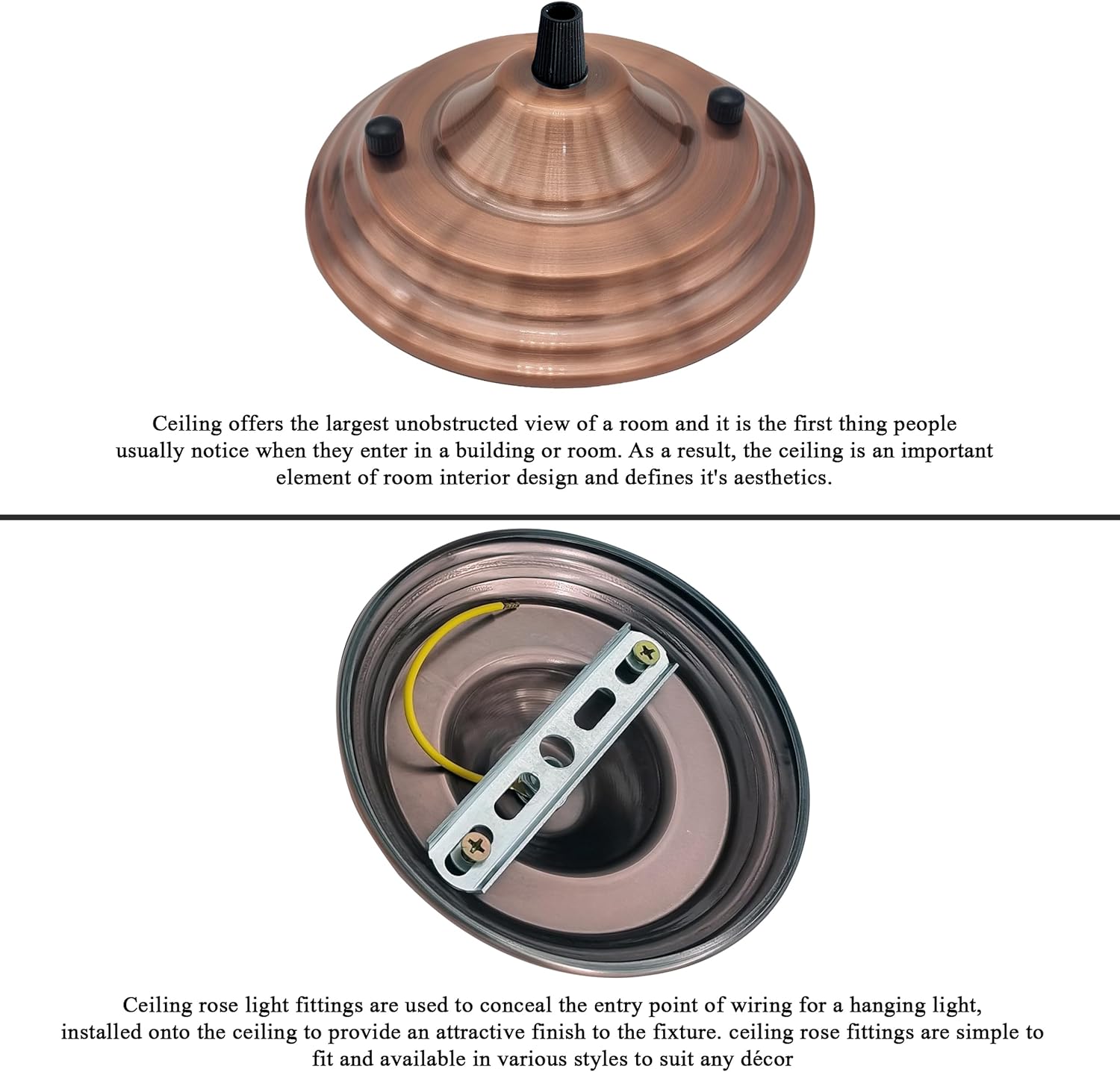 Ceiling offers the largest unobstructed view of a room and it is the first thing people usually notice when they enter in a building or room. As a result, the ceiling is an important element of room interior design and defines it's aesthetics.

Ceiling rose light fittings are used to conceal the entry point of wiring for a hanging light, installed onto the ceiling to provide an attractive finish to the fixture. ceiling rose fittings are simple to fit and available in various styles to suit any décor