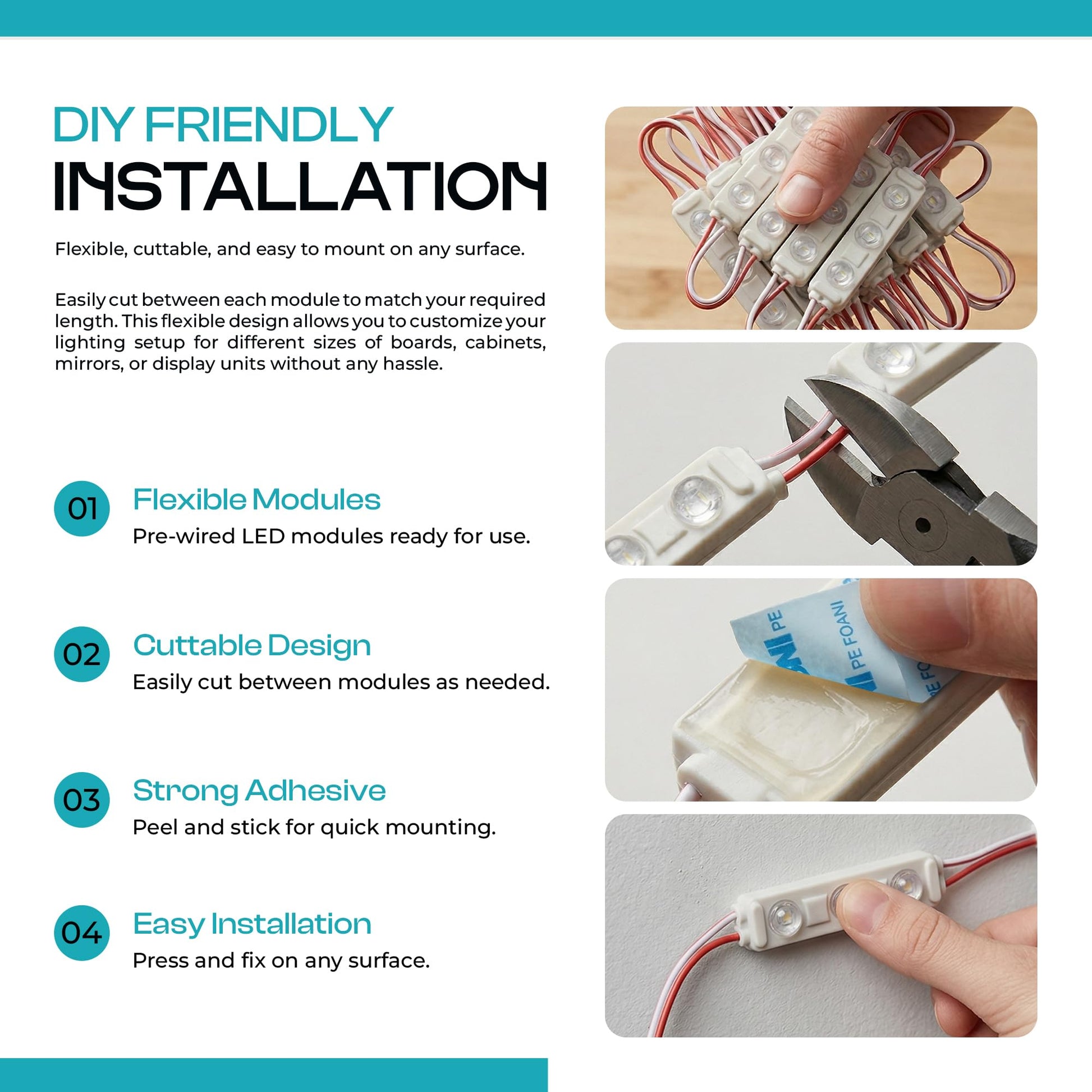 DIY FRIENDLY
INSTALLATION

Flexible, cuttable, and easy to mount on any surface.

Easily cut between each module to match your required length. This flexible design allows you to customize your lighting setup for different sizes of boards, cabinets, mirrors, or display units without any hassle.

01
Flexible Modules
Pre-wired LED modules ready for use.

02
Cuttable Design
Easily cut between modules as needed.

03
Strong Adhesive
Peel and stick for quick mounting.

04
Easy Installation
Press and fix on any surface.