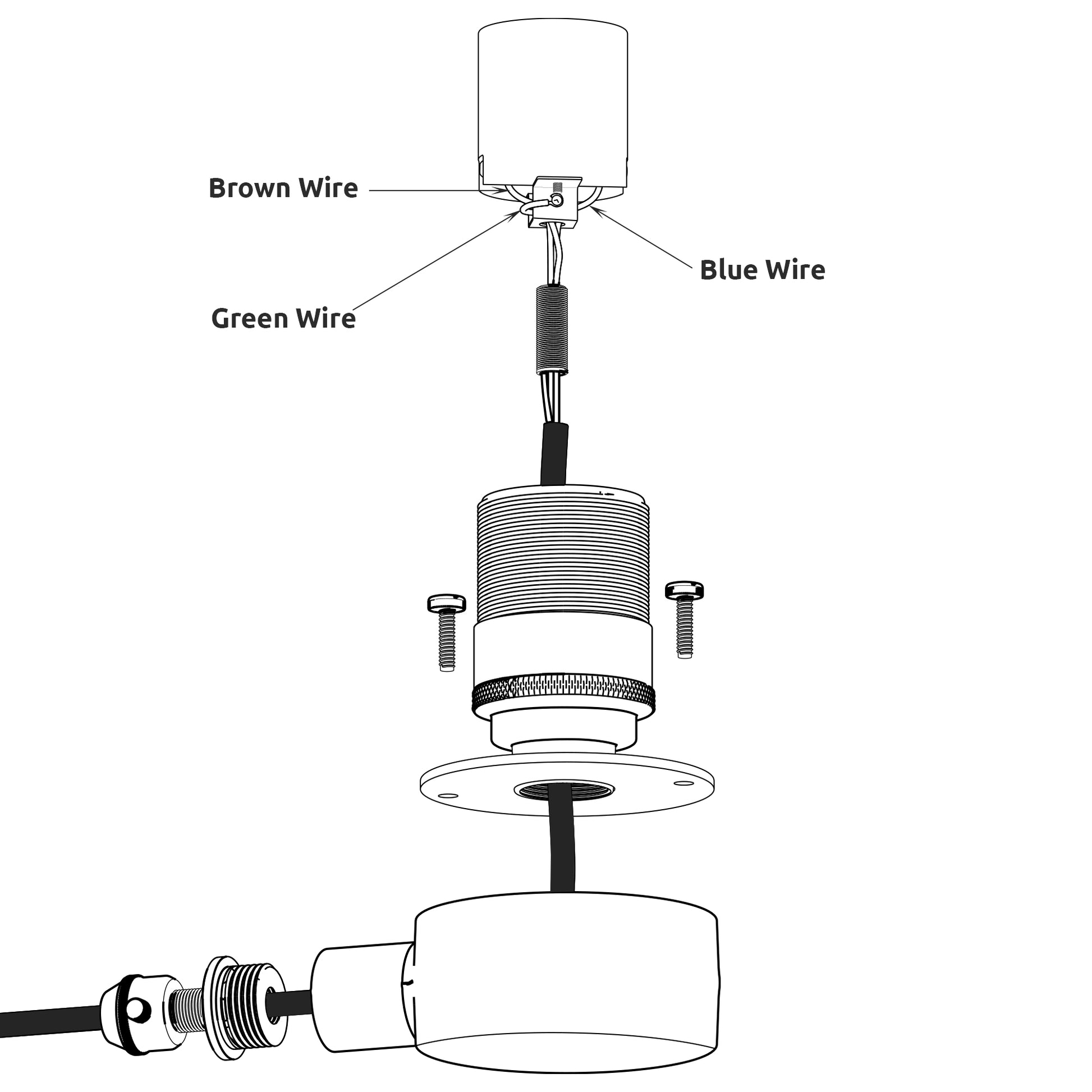 Brown Wire

Blue Wire

Green Wire