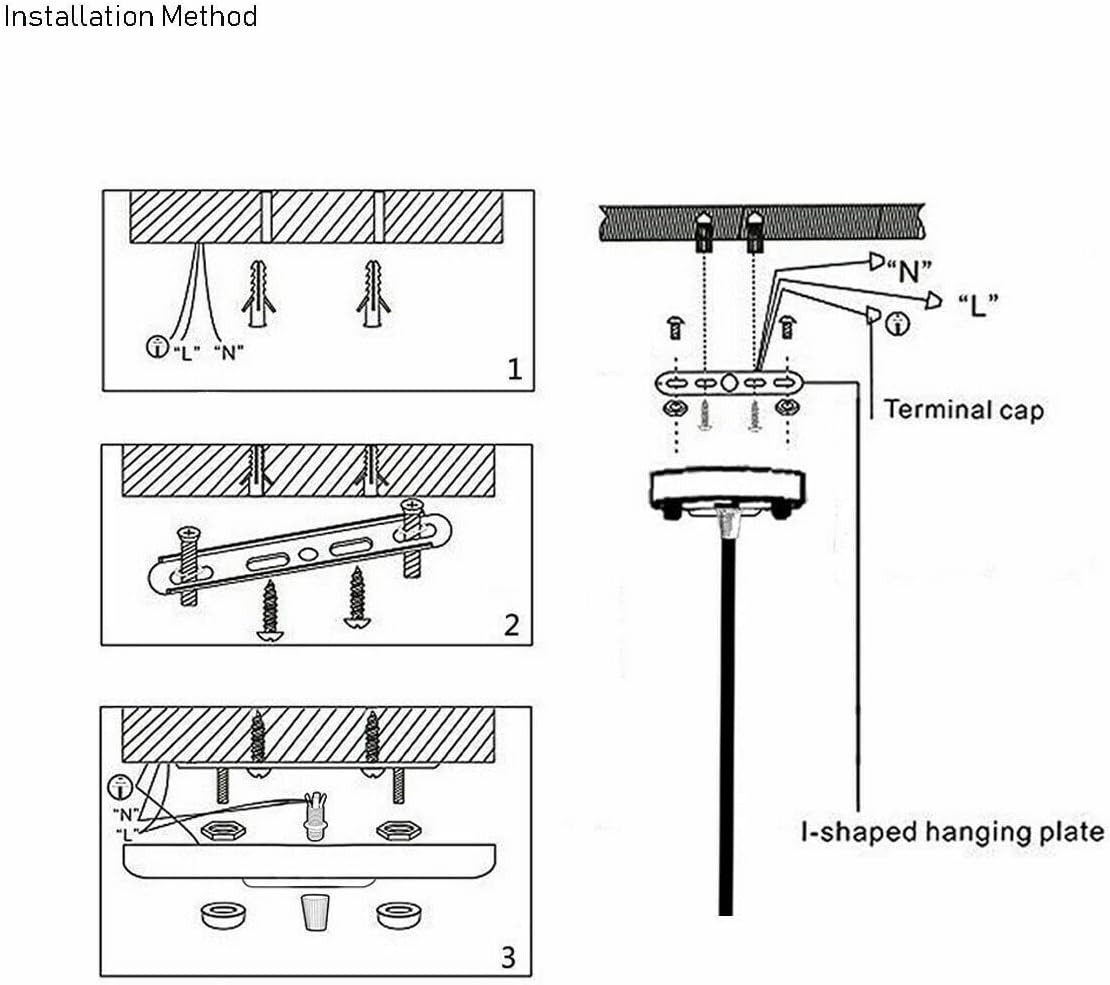 Installation Method

"L" "N"

1

2

"N"
"L"

3

"N"
"L"

Terminal cap

I-shaped hanging plate