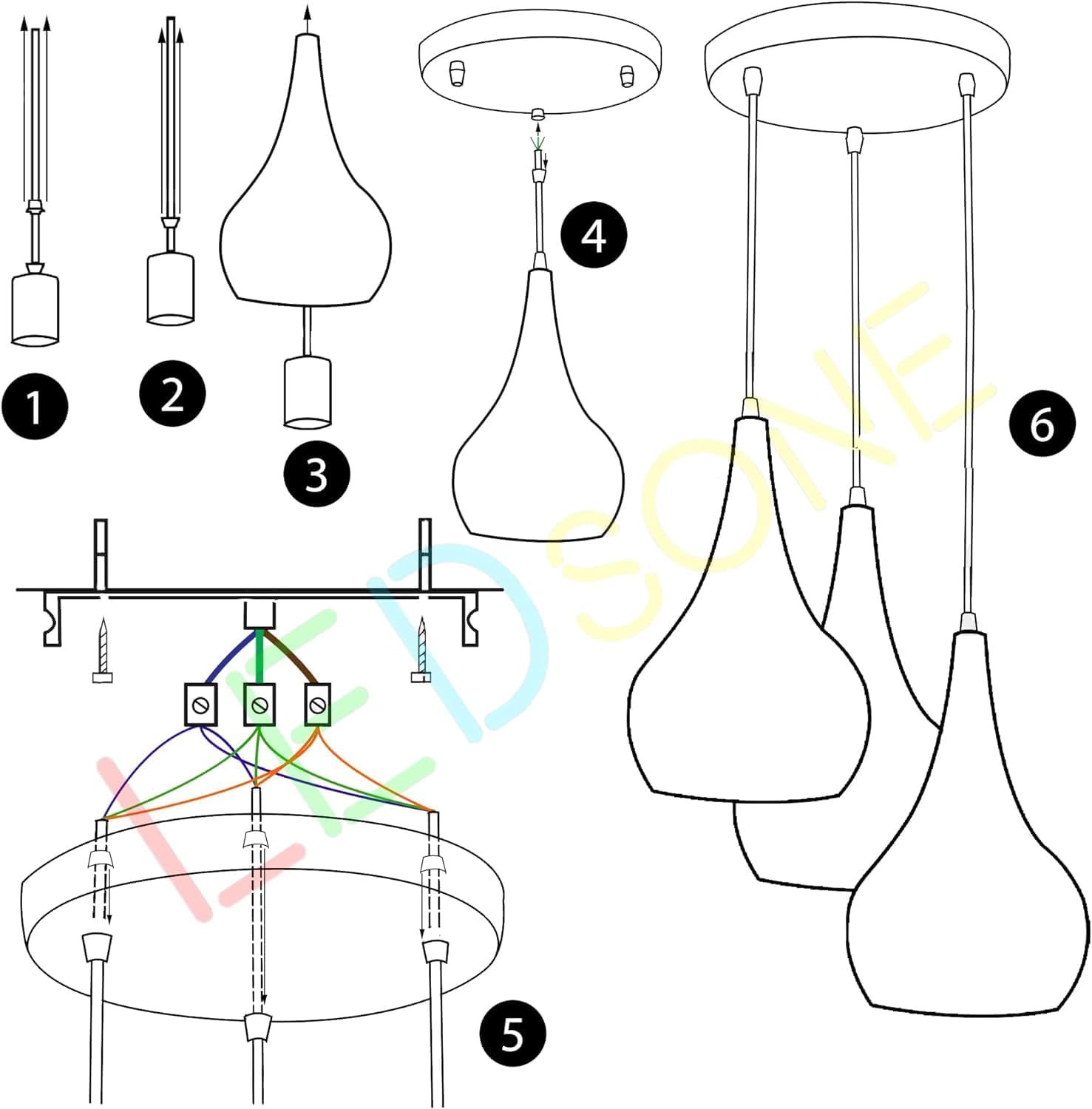 1
2
3
4
5
6
LEDSONE