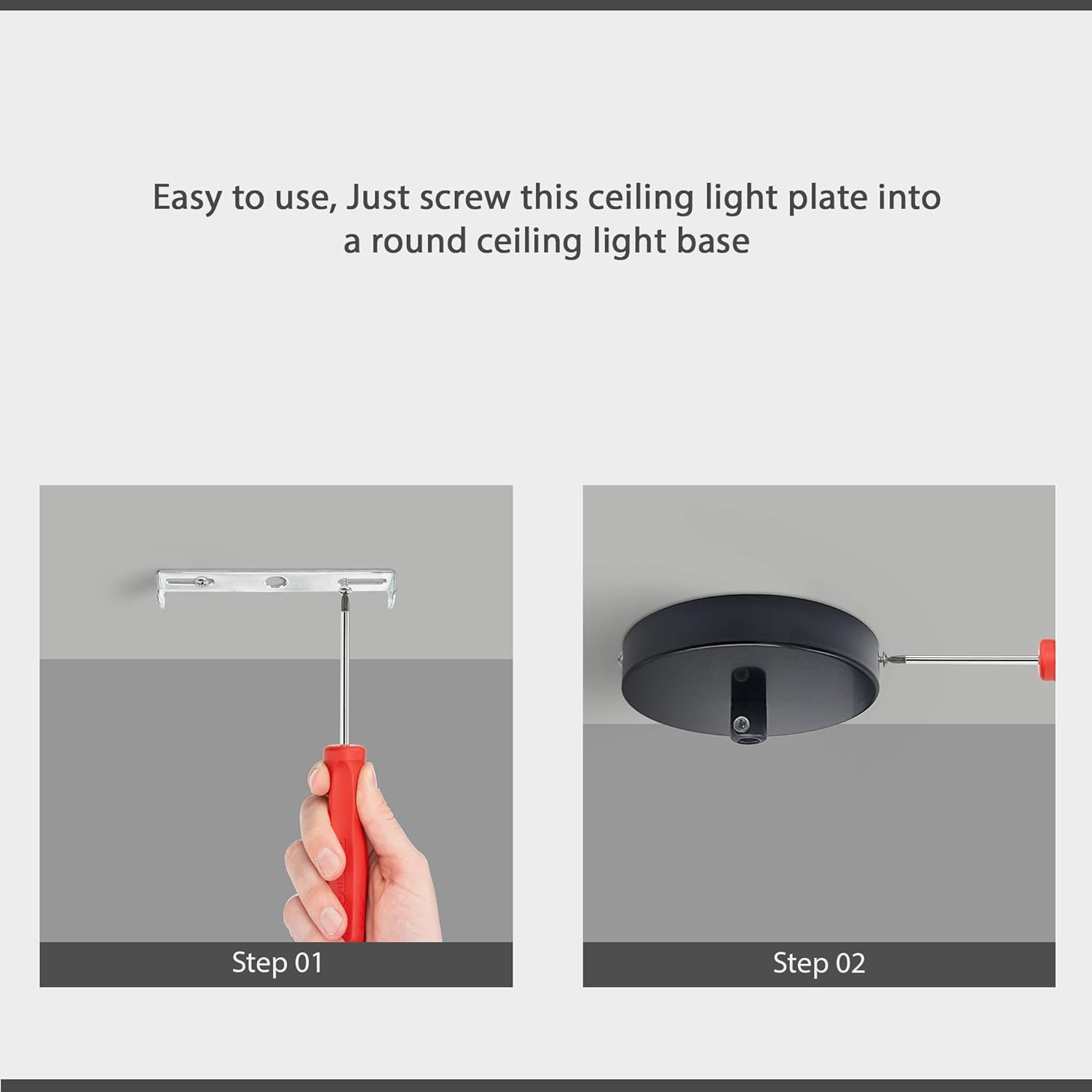 Easy to use, Just screw this ceiling light plate into a round ceiling light base

Step 01

Step 02