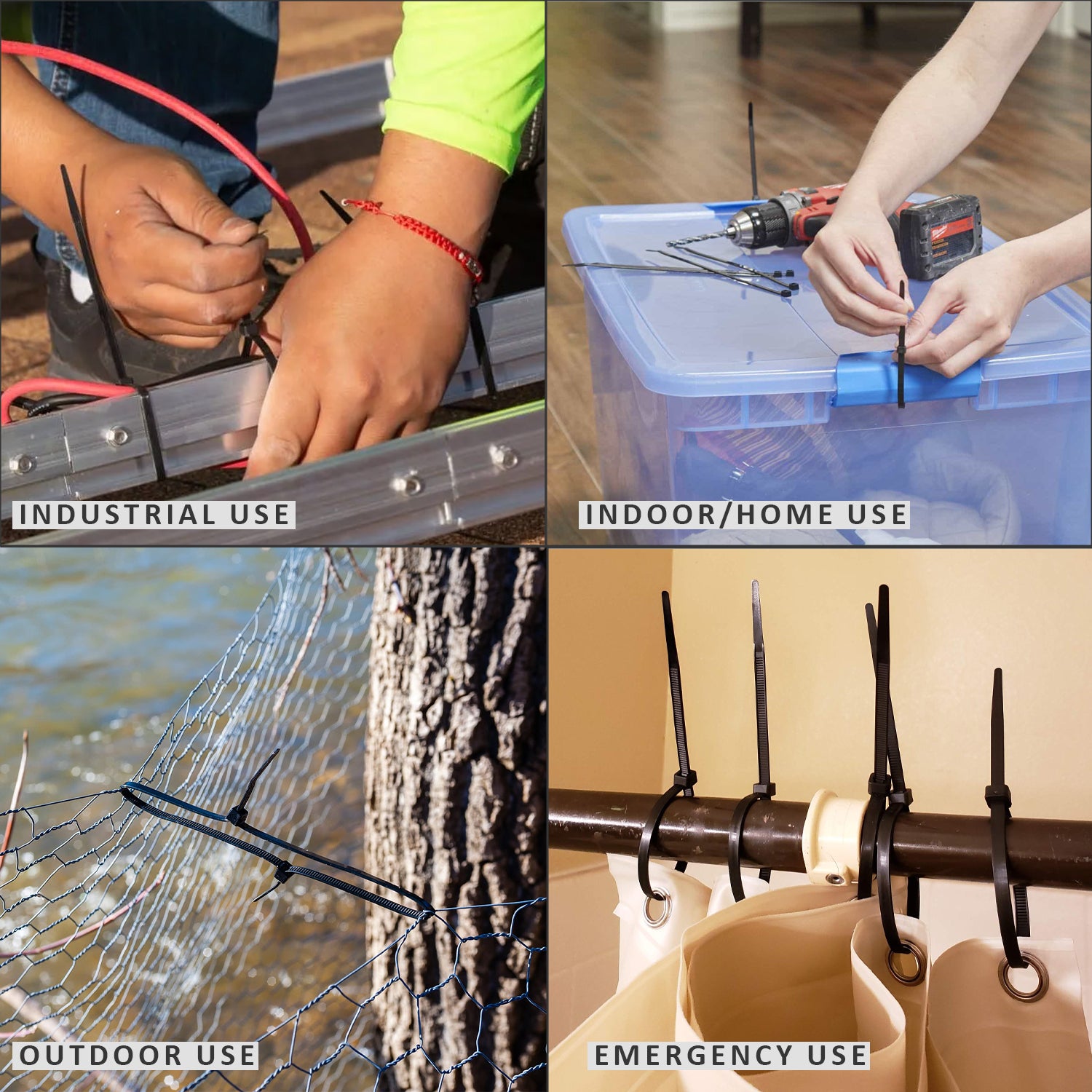 INDUSTRIAL USE

INDOOR/HOME USE

OUTDOOR USE

EMERGENCY USE