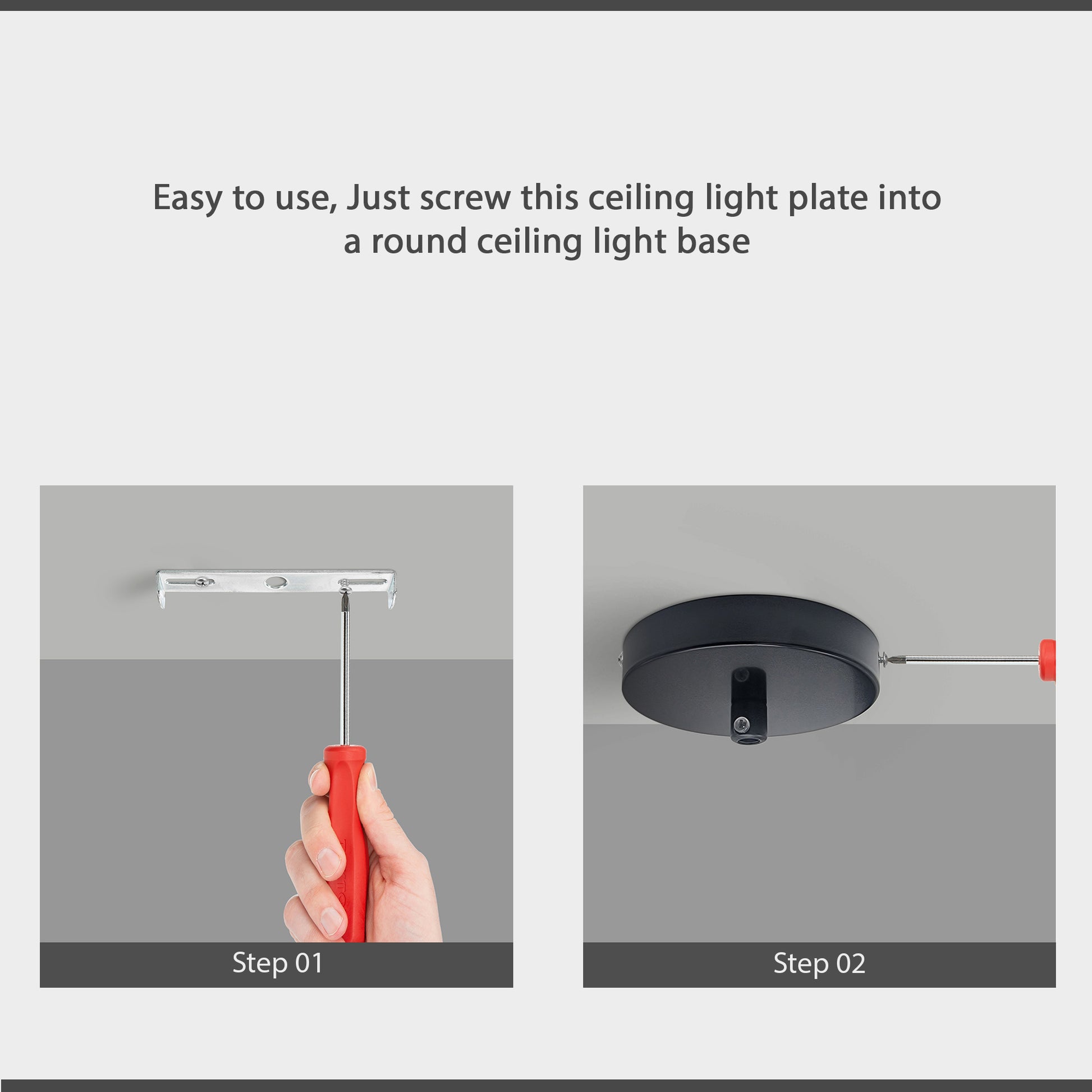 Easy to use, Just screw this ceiling light plate into a round ceiling light base

Step 01

Step 02