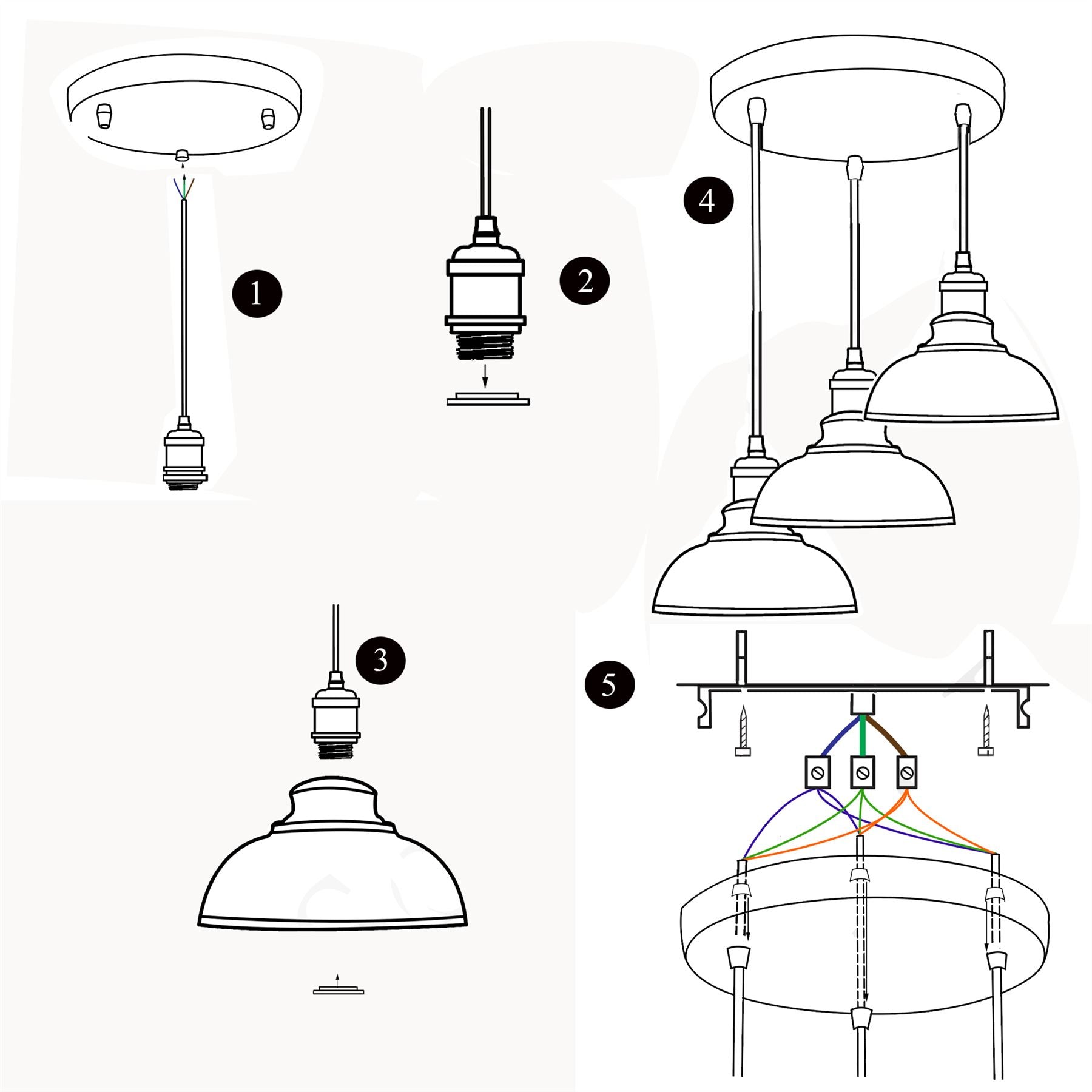 1

2

4

3

5