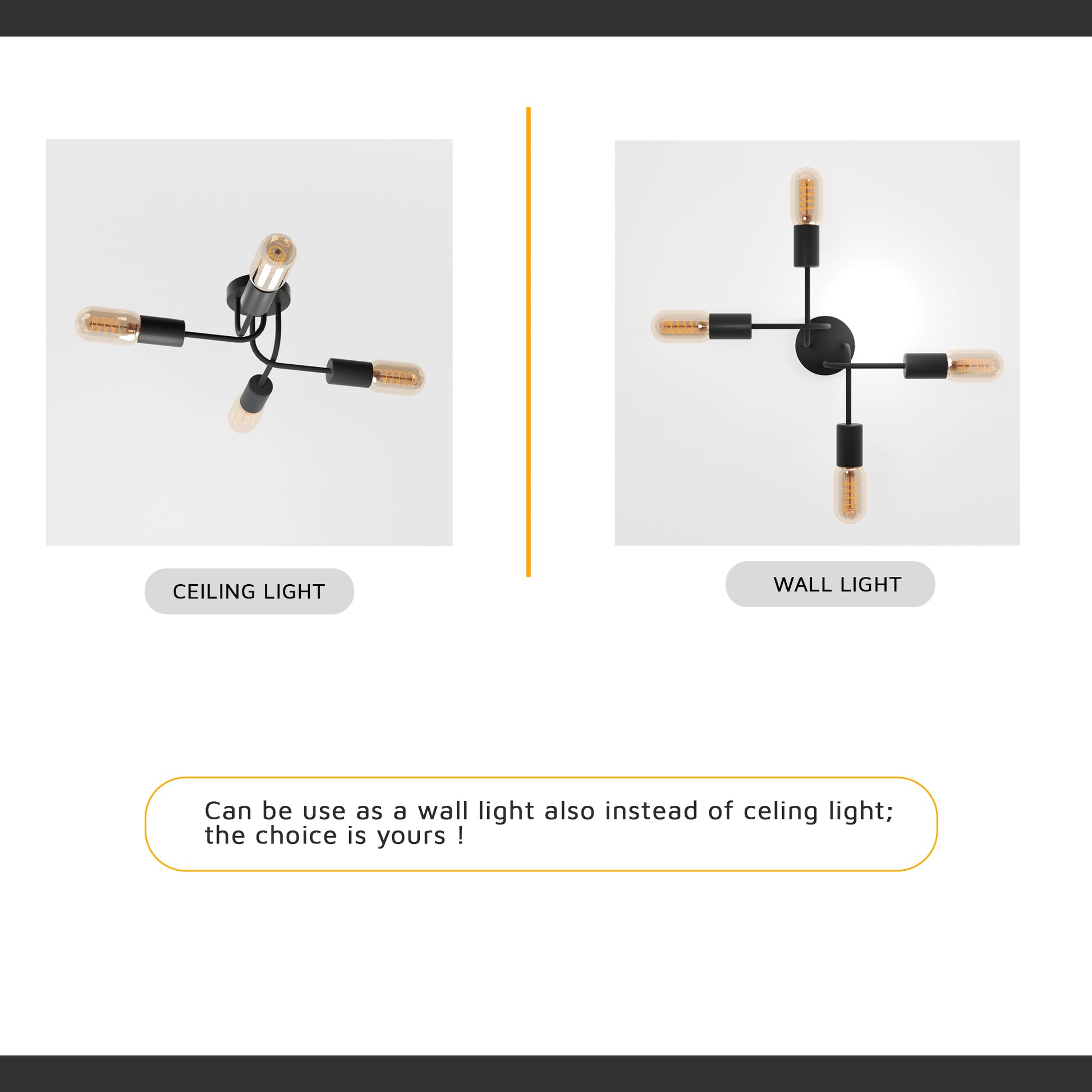 CEILING LIGHT

WALL LIGHT

Can be use as a wall light also instead of celing light; the choice is yours !