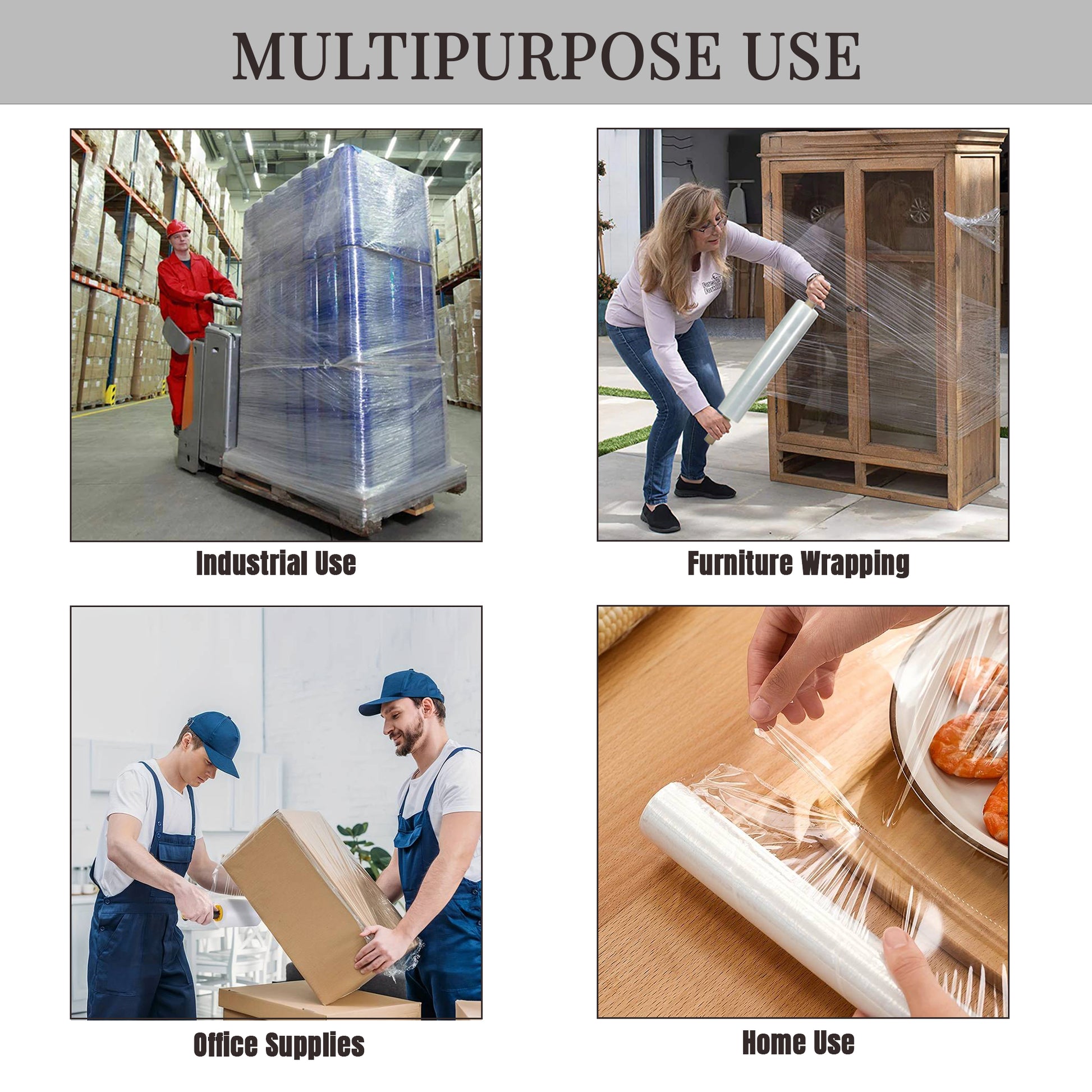 MULTIPURPOSE USE

Industrial Use

Furniture Wrapping

Office Supplies

Home Use