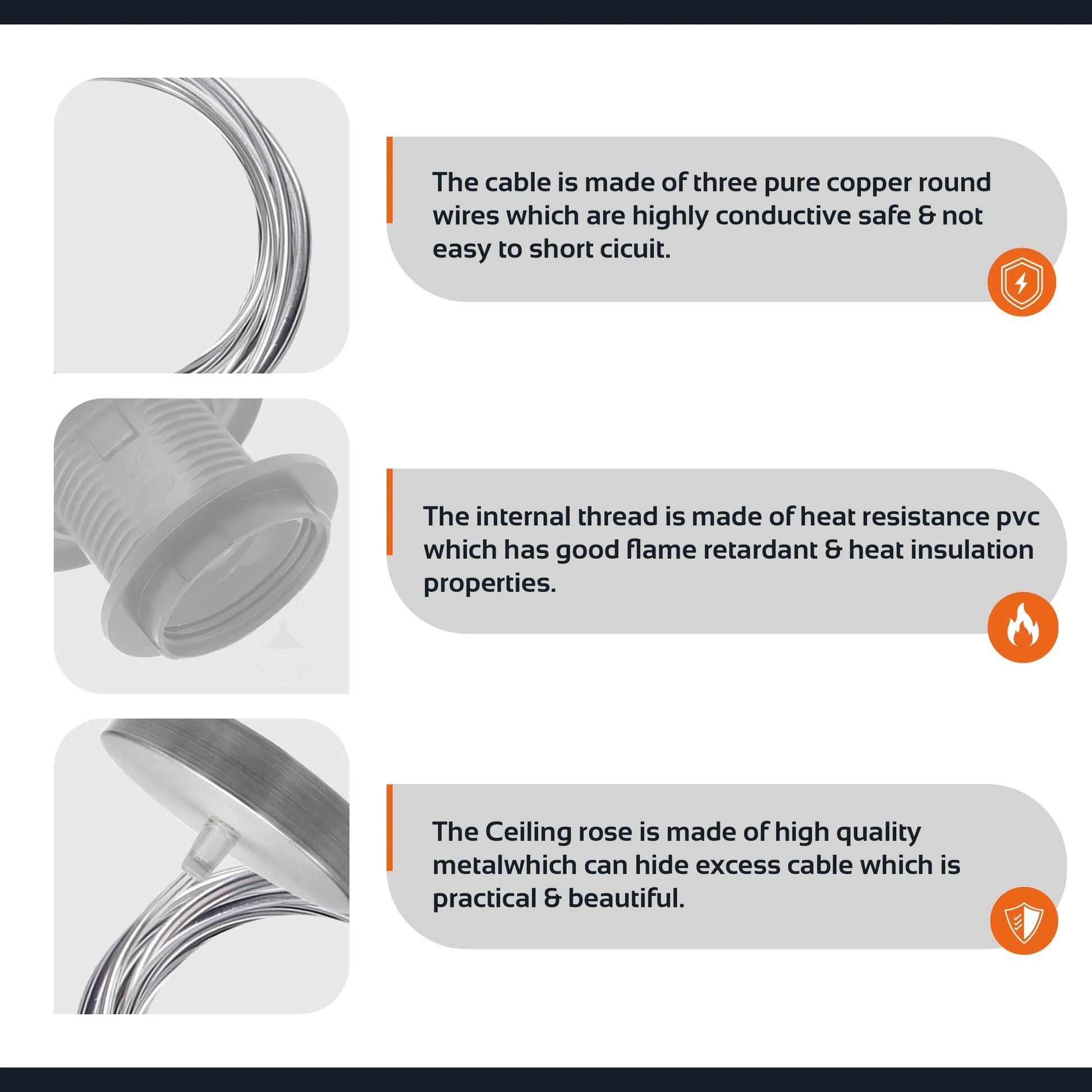 The cable is made of three pure copper round wires which are highly conductive safe & not easy to short cicuit.

The internal thread is made of heat resistance pvc which has good flame retardant & heat insulation properties.

The Ceiling rose is made of high quality metalwhich can hide excess cable which is practical & beautiful.