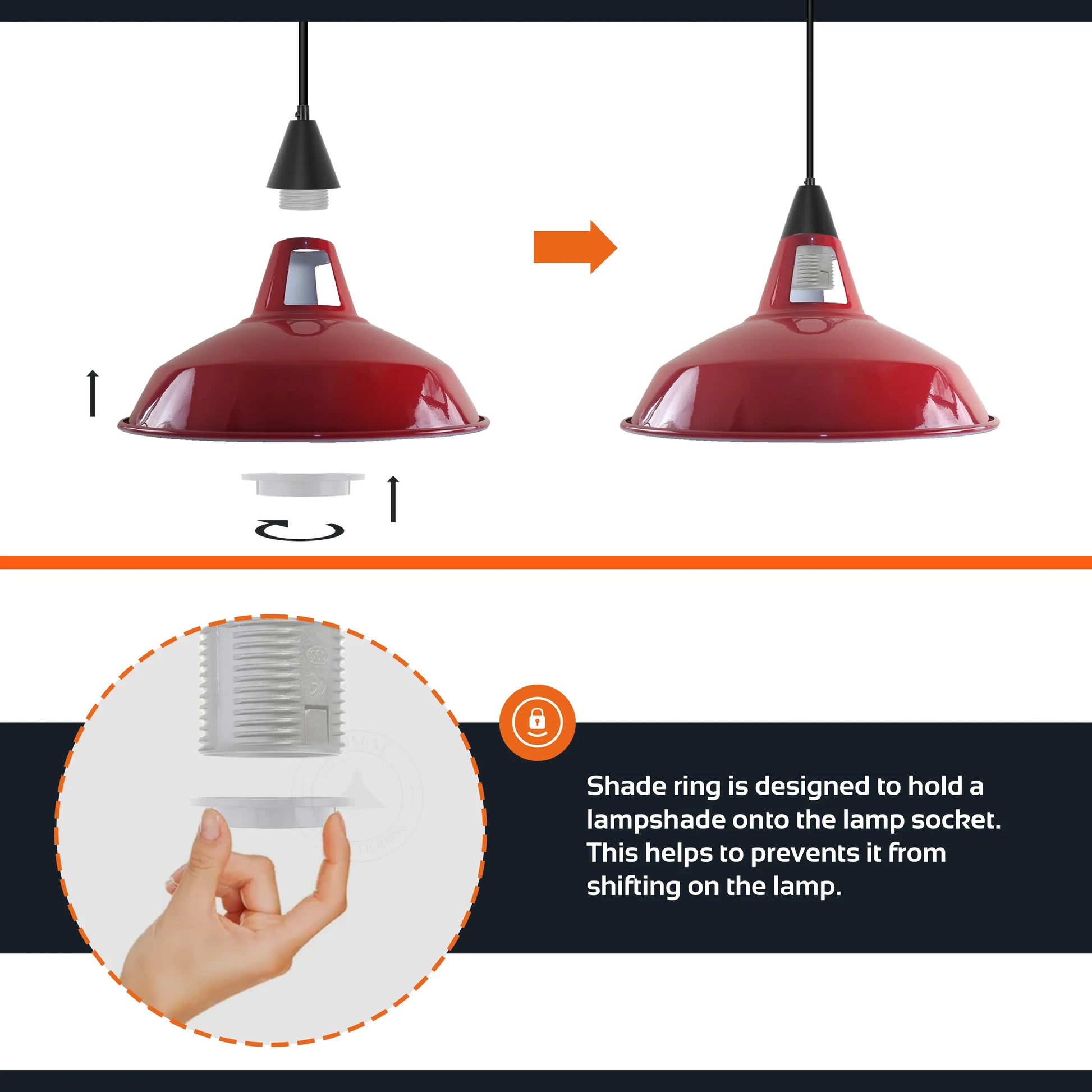 Shade ring is designed to hold a lampshade onto the lamp socket. This helps to prevents it from shifting on the lamp.