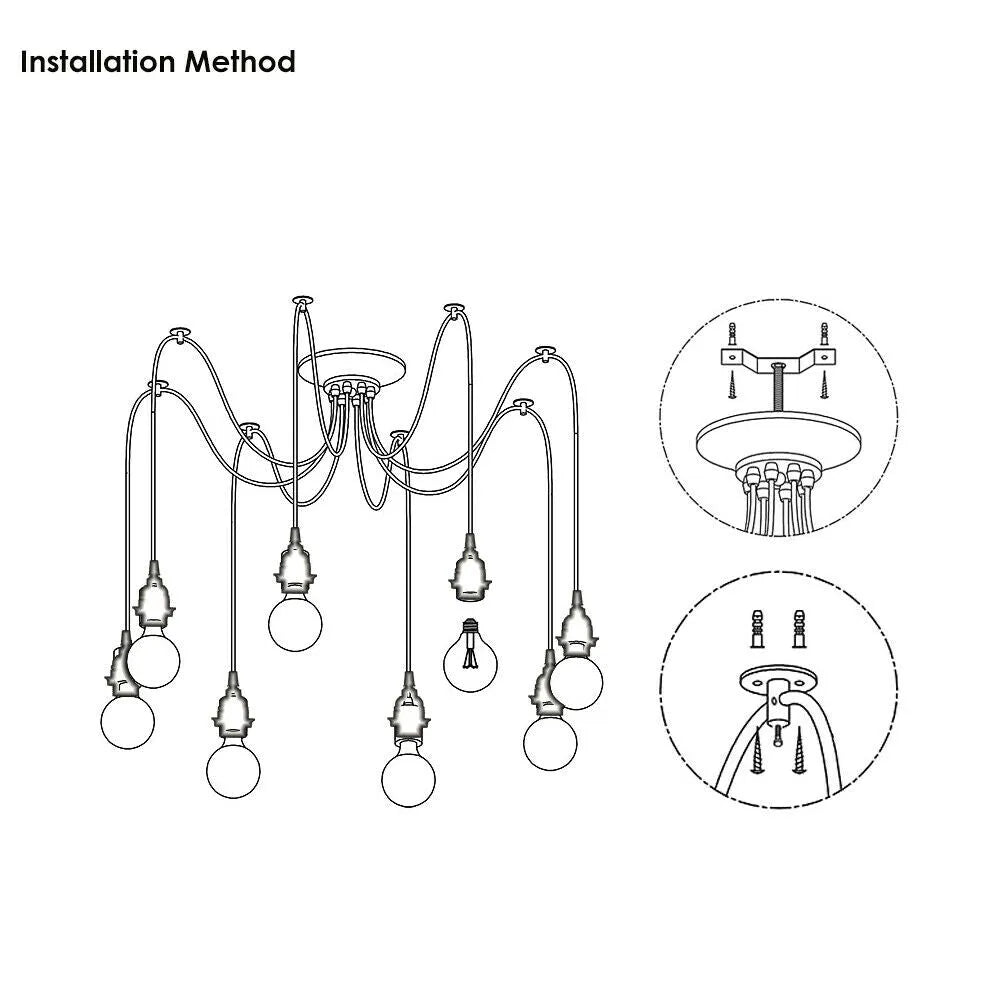 Installation Method