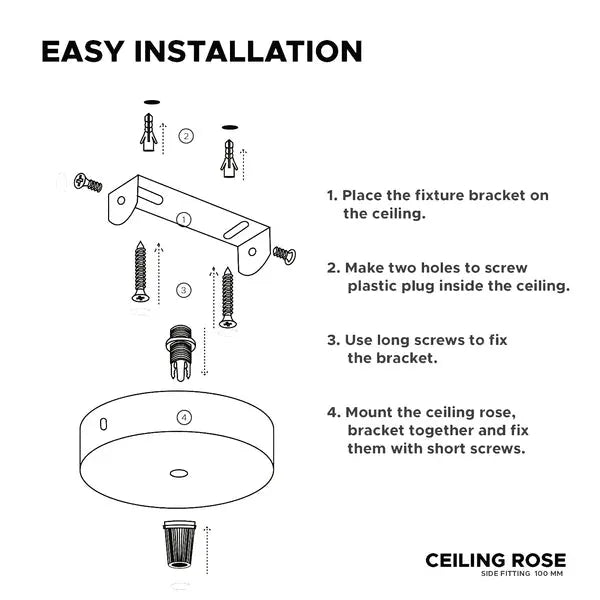 EASY INSTALLATION

2

1

3

4

1. Place the fixture bracket on the ceiling.

2. Make two holes to screw plastic plug inside the ceiling.

3. Use long screws to fix the bracket.

4. Mount the ceiling rose, bracket together and fix them with short screws.

CEILING ROSE
SIDE FITTING 100 MM