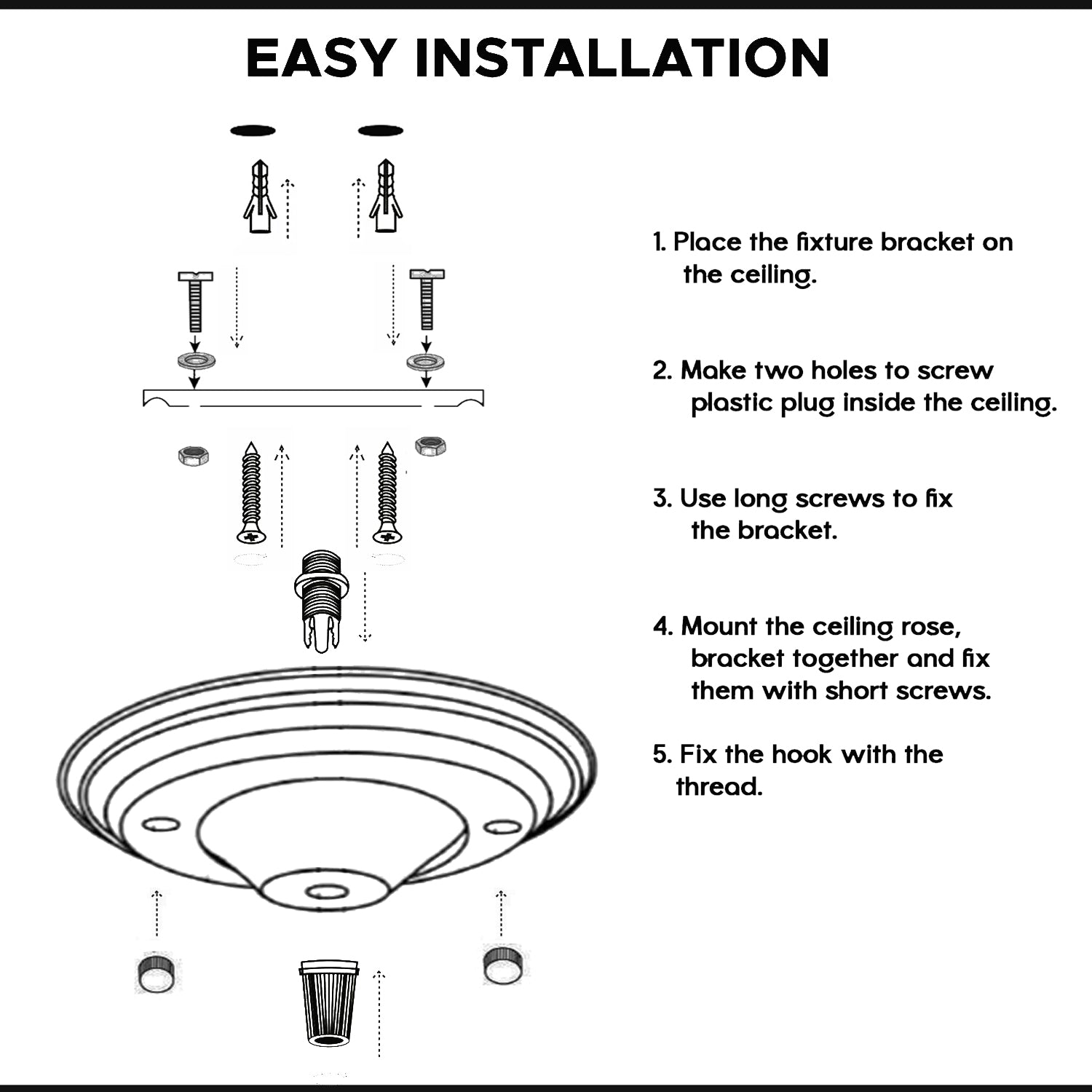 EASY INSTALLATION

1. Place the fixture bracket on the ceiling.

2. Make two holes to screw plastic plug inside the ceiling.

3. Use long screws to fix the bracket.

4. Mount the ceiling rose, bracket together and fix them with short screws.

5. Fix the hook with the thread.