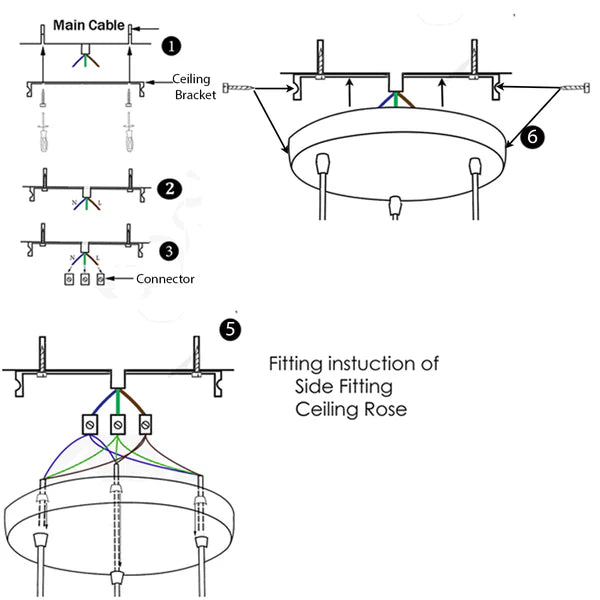 Main Cable
1
Ceiling Bracket
2
N L
3
N L
Connector
6
5
Fitting instuction of Side Fitting Ceiling Rose