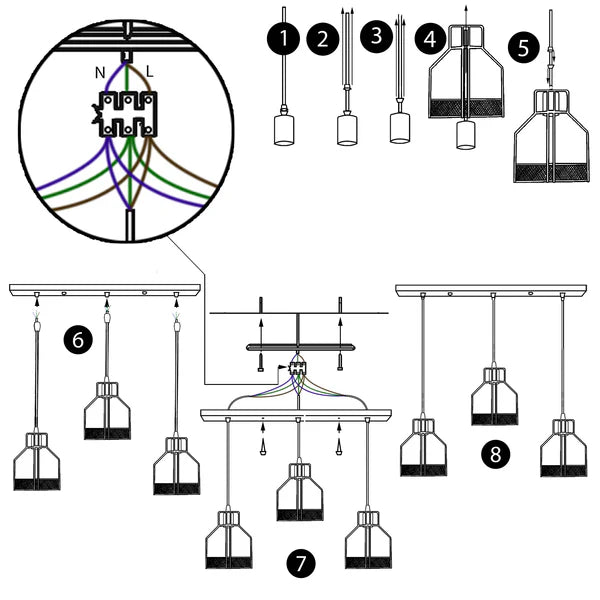 N L

1 2 3 4 5

6

7

8