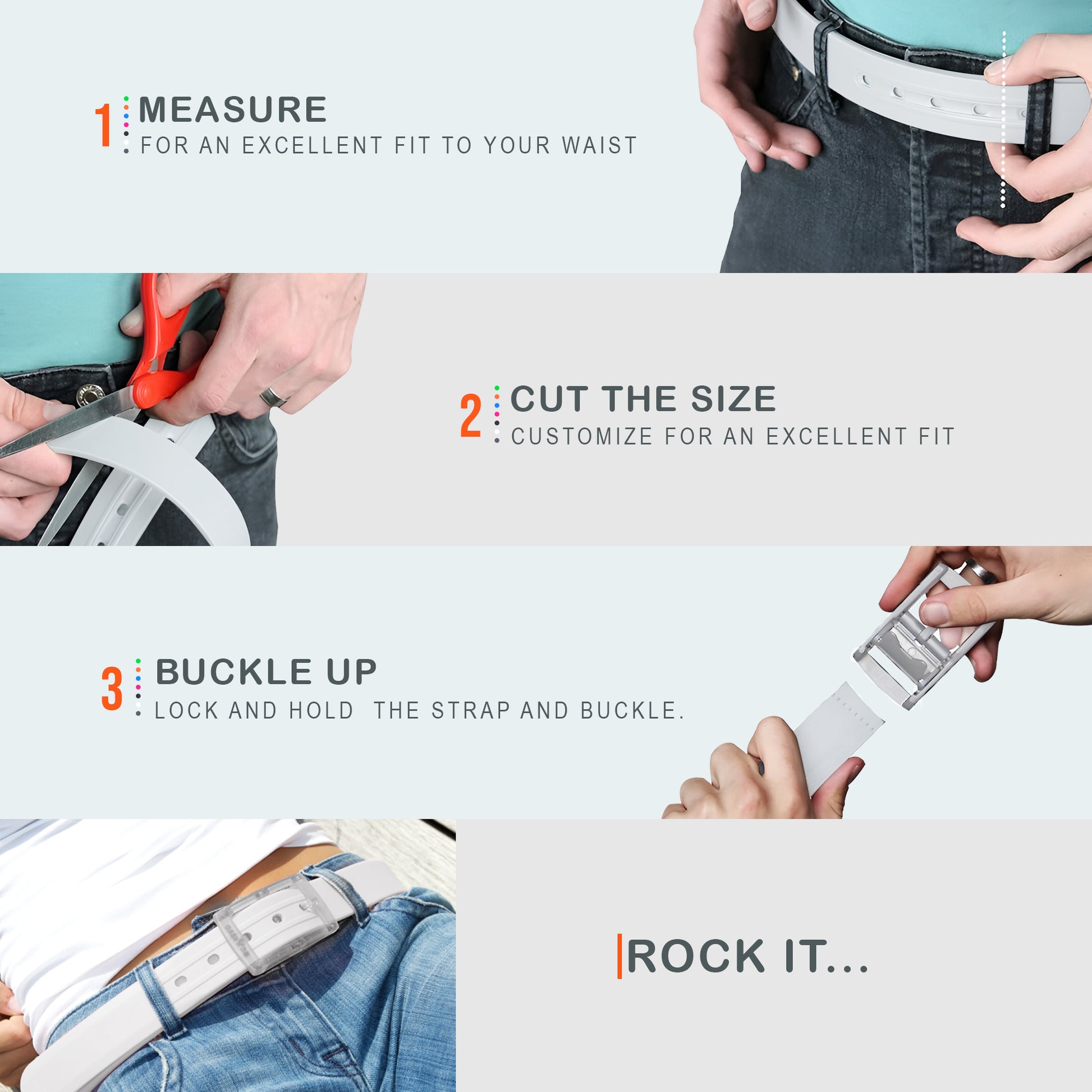 1 MEASURE
FOR AN EXCELLENT FIT TO YOUR WAIST

2 CUT THE SIZE
CUSTOMIZE FOR AN EXCELLENT FIT

3 BUCKLE UP
LOCK AND HOLD THE STRAP AND BUCKLE.

ROCK IT...