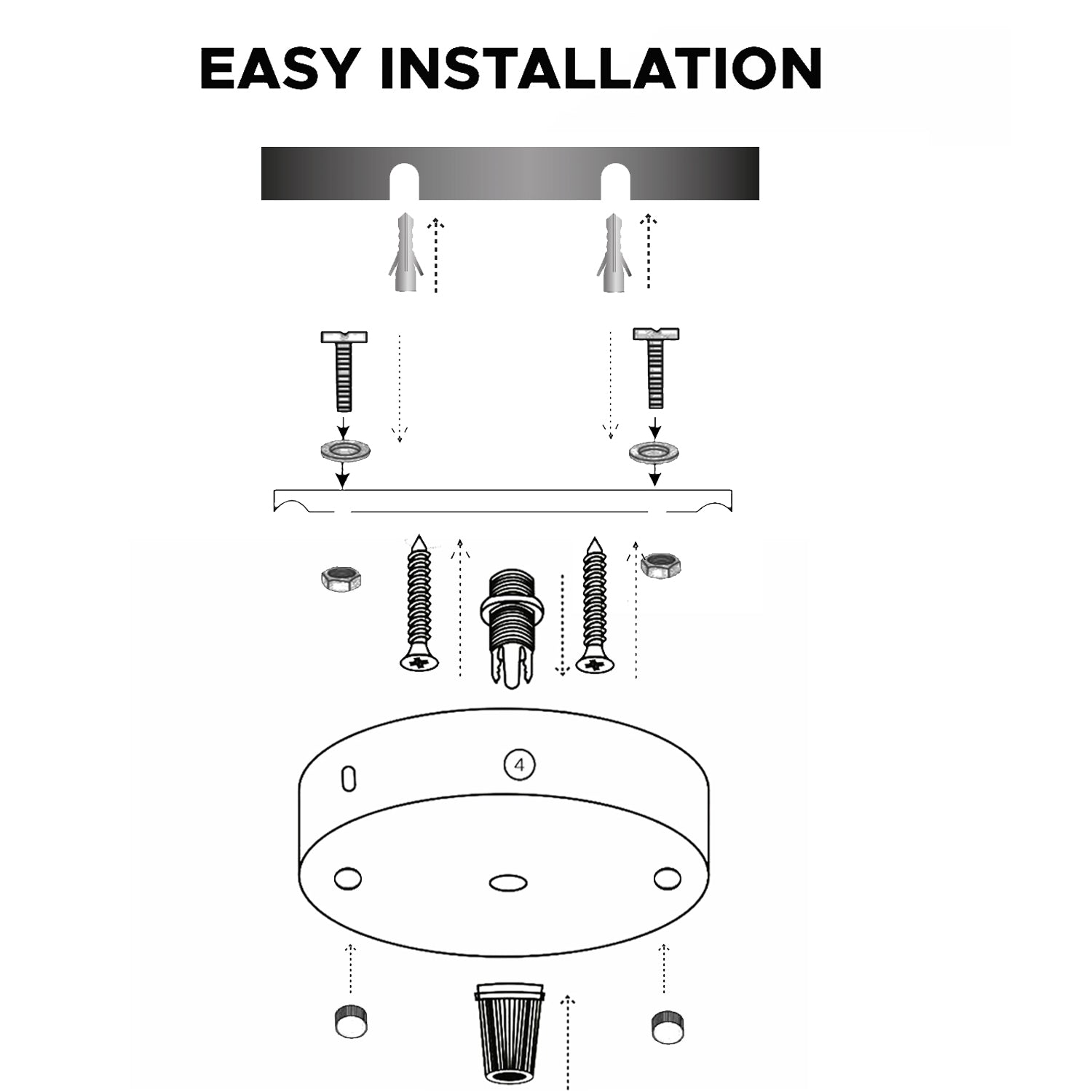 EASY INSTALLATION

4