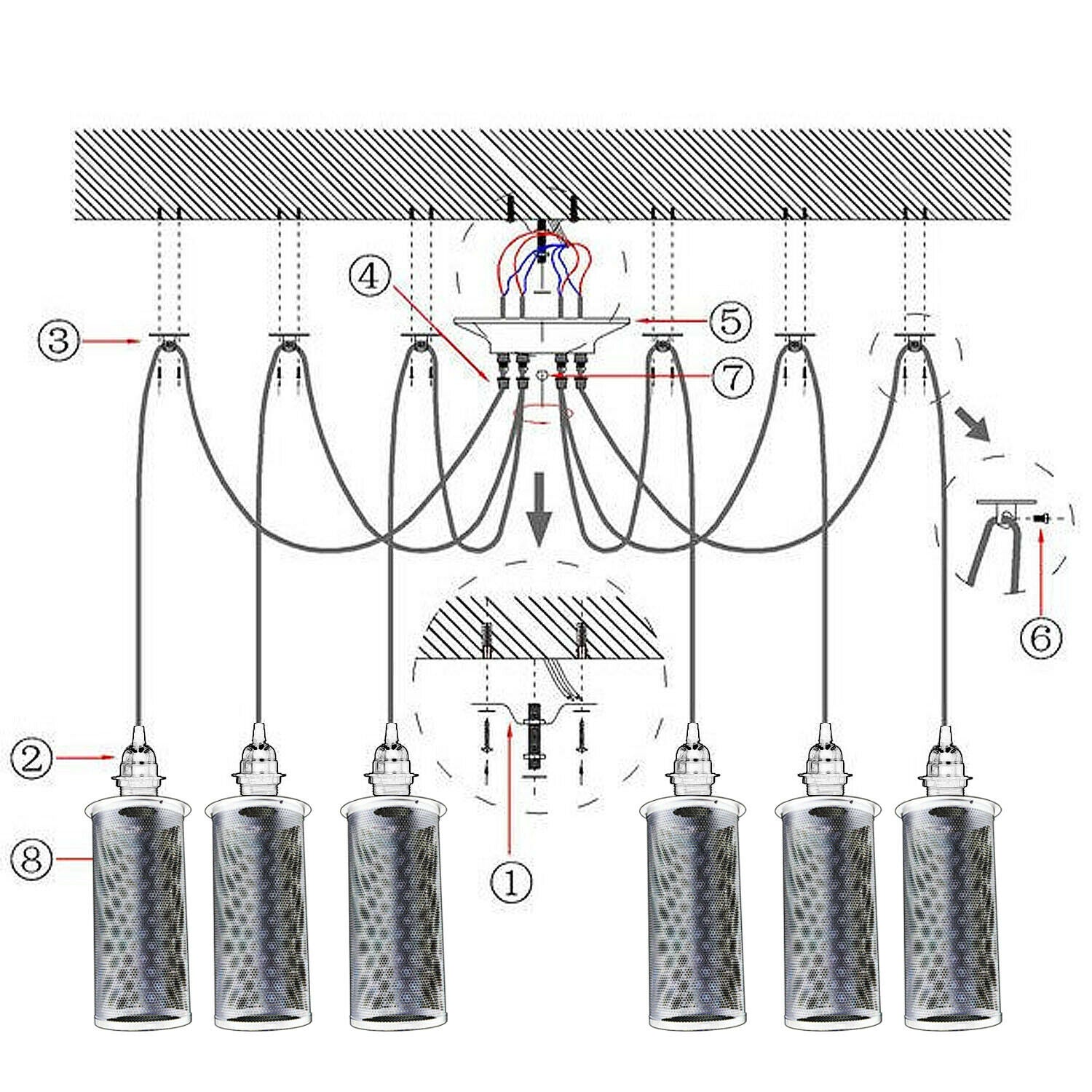 ④
⑤
③
⑦
⑥
②
⑧
①