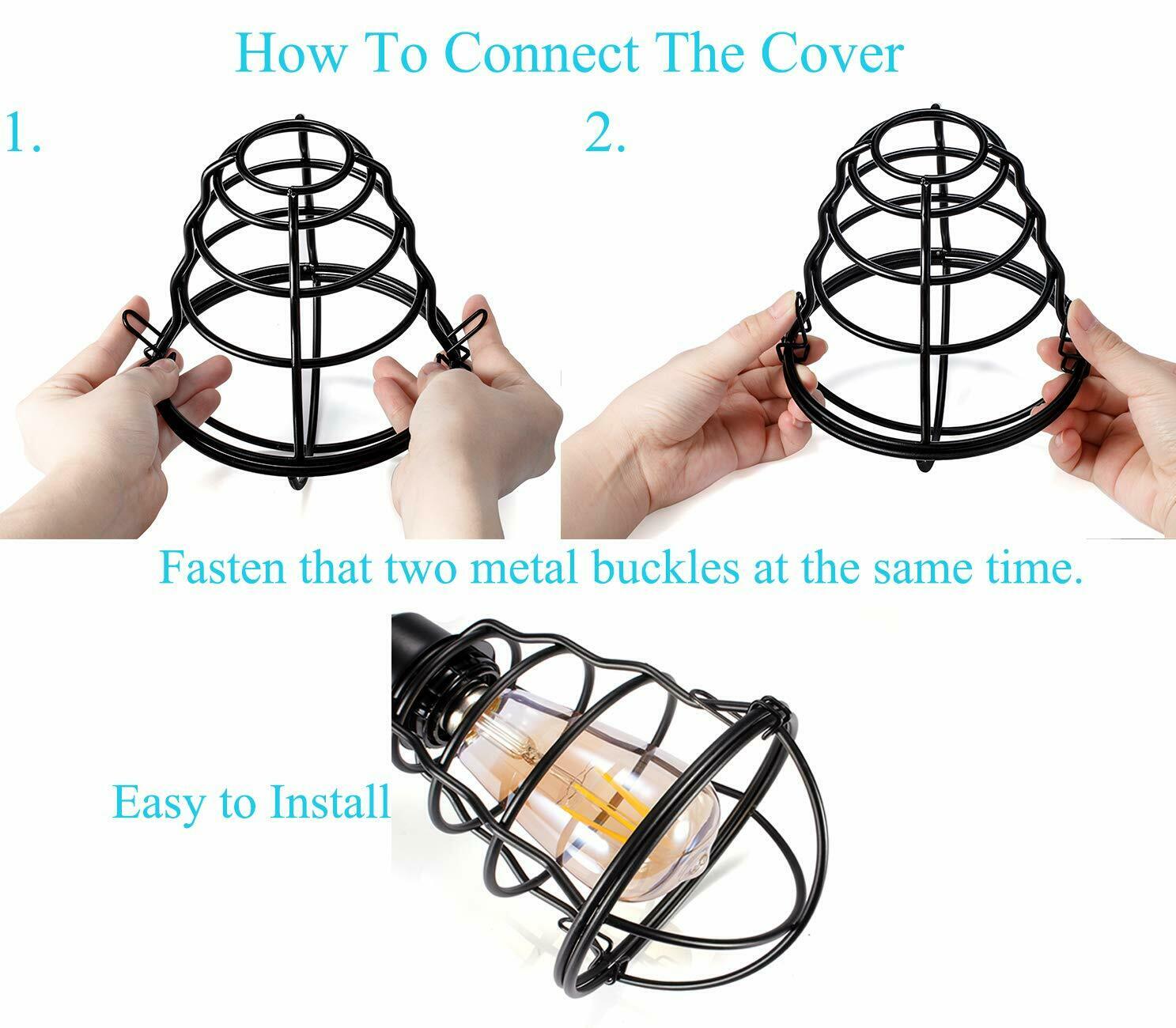 How To Connect The Cover

1.

2.

Fasten that two metal buckles at the same time.

Easy to Install